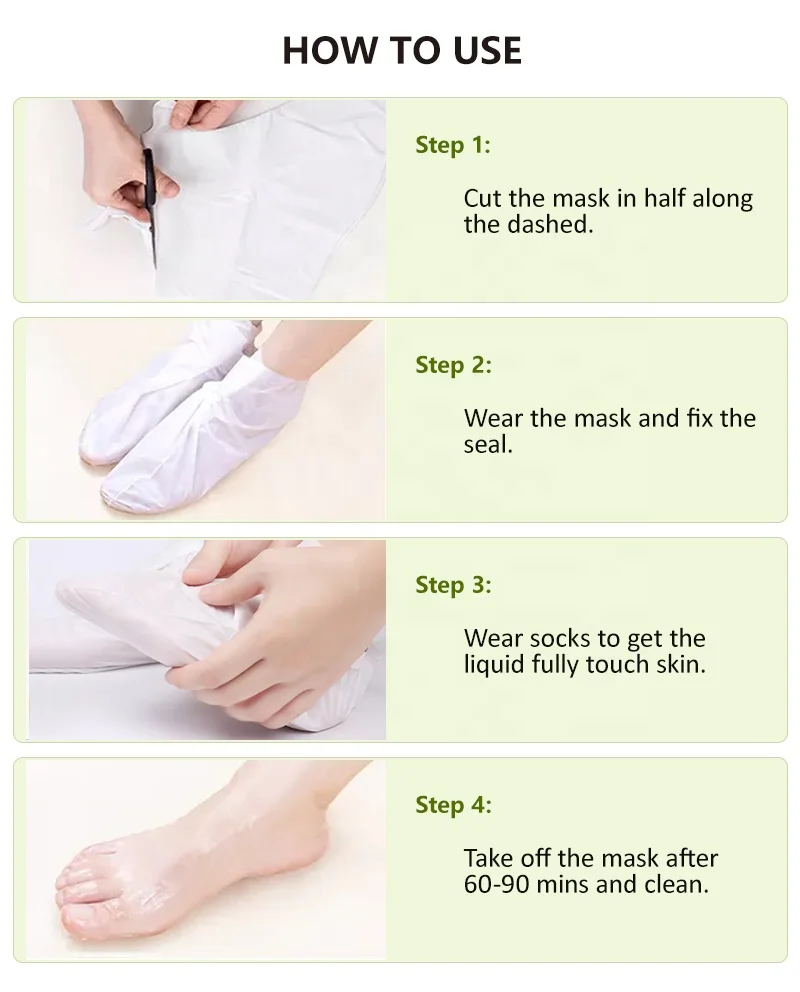 HOW TO USE

Step 1:

Cut the mask in half along the dashed.

Step 2:

Wear the mask and fix the seal.

Step 3:

Wear socks to get the liquid fully touch skin.

Step 4:

Take off the mask after 60-90 mins and clean.