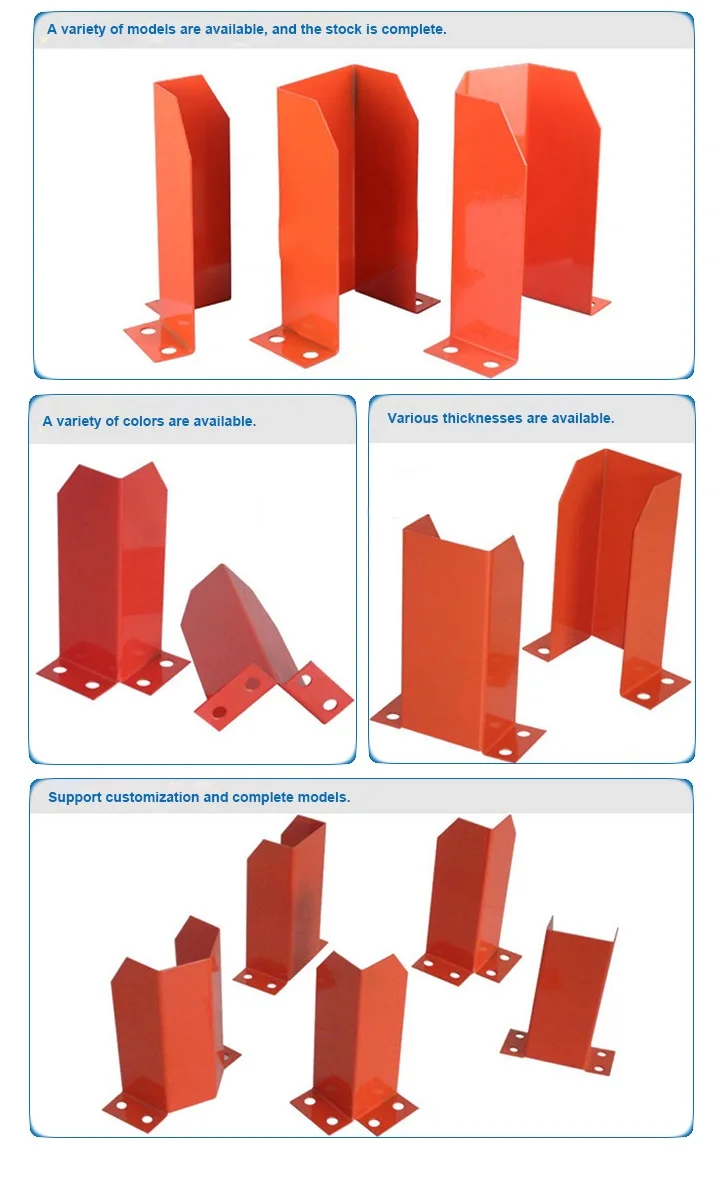 A variety of models are available, and the stock is complete.

A variety of colors are available.

Various thicknesses are available.

Support customization and complete models.