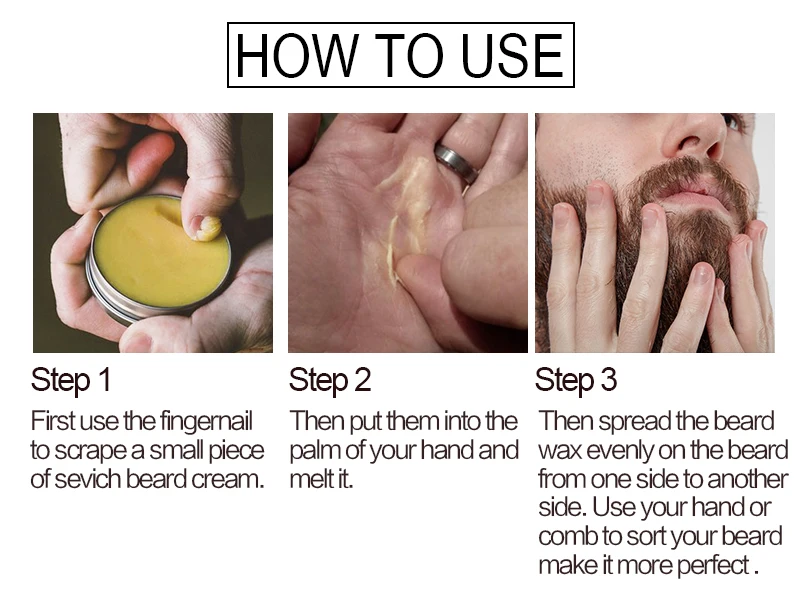 HOW TO USE

Step 1
First use the fingernail to scrape a small piece of sevich beard cream.

Step 2
Then put them into the palm of your hand and melt it.

Step 3
Then spread the beard wax evenly on the beard from one side to another side. Use your hand or comb to sort your beard make it more perfect .