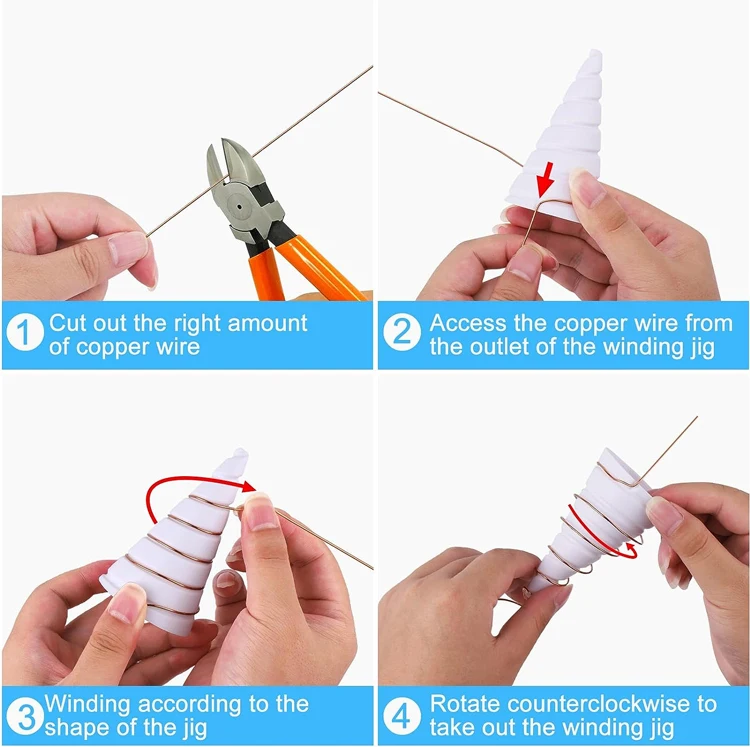 1 Cut out the right amount of copper wire

2 Access the copper wire from the outlet of the winding jig

3 Winding according to the shape of the jig

4 Rotate counterclockwise to take out the winding jig