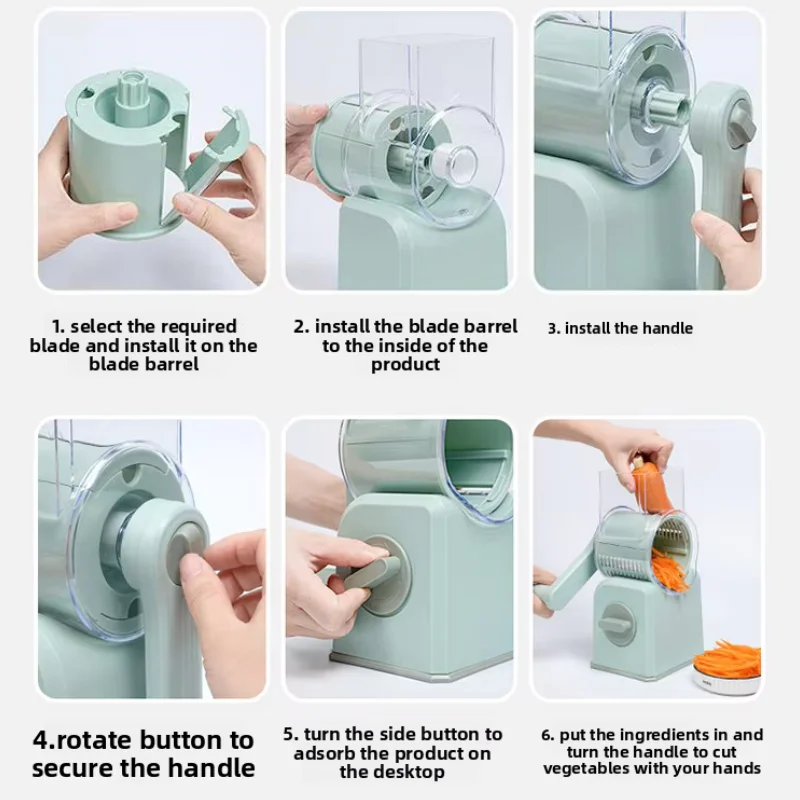 1. select the required blade and install it on the blade barrel

2. install the blade barrel to the inside of the product

3. install the handle

4.rotate button to secure the handle

5. turn the side button to adsorb the product on the desktop

6. put the ingredients in and turn the handle to cut vegetables with your hands