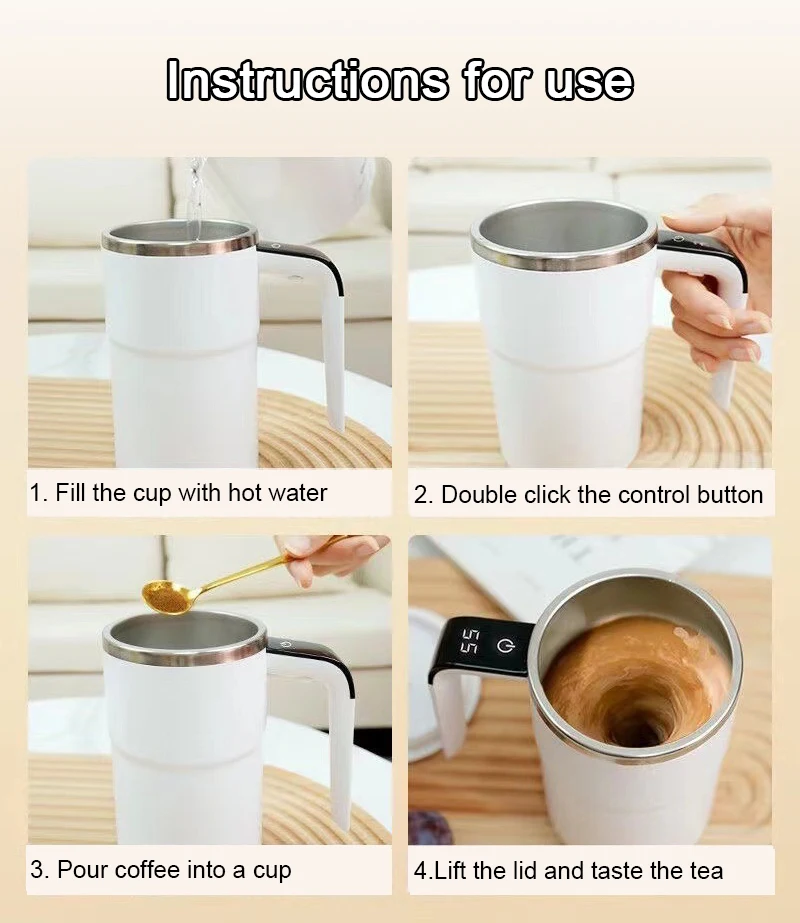 Instructions for use

1. Fill the cup with hot water

2. Double click the control button

3. Pour coffee into a cup

55

4.Lift the lid and taste the tea