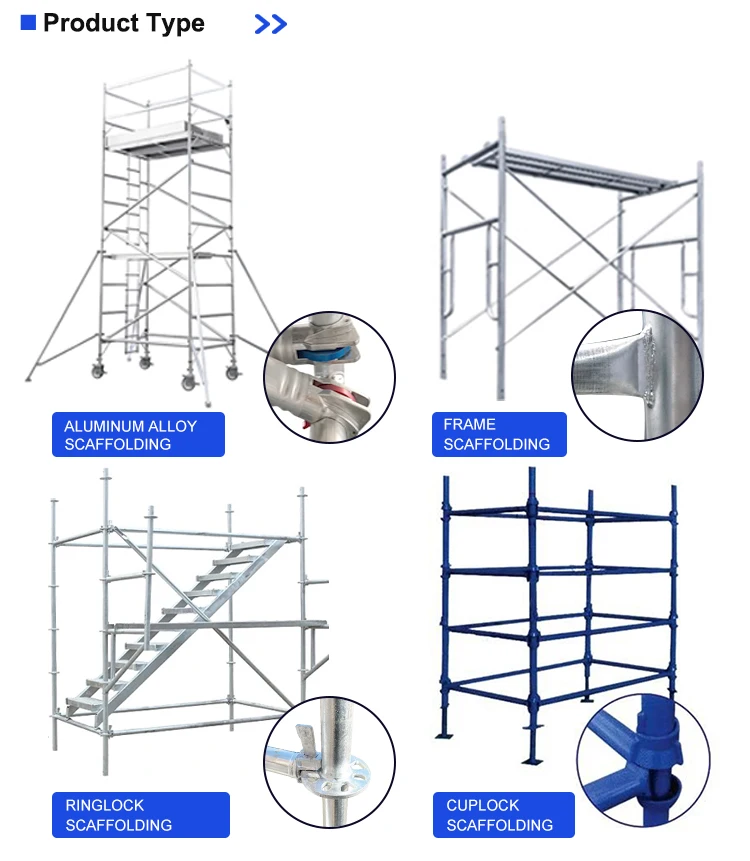 Product Type

ALUMINUM ALLOY SCAFFOLDING

FRAME SCAFFOLDING

RINGLOCK SCAFFOLDING

CUPLOCK SCAFFOLDING