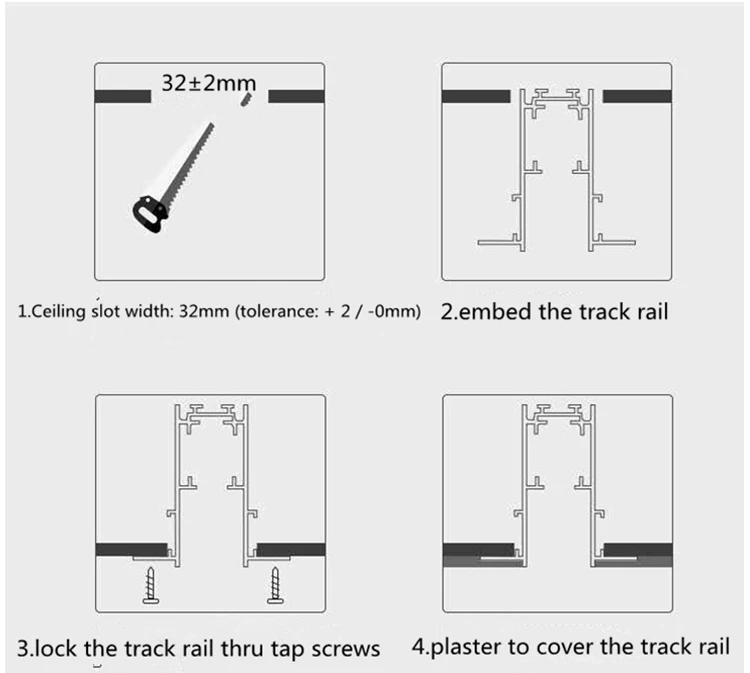 32±2mm

1.Ceiling slot width: 32mm (tolerance: + 2 / -0mm)

2.embed the track rail

3.lock the track rail thru tap screws

4.plaster to cover the track rail