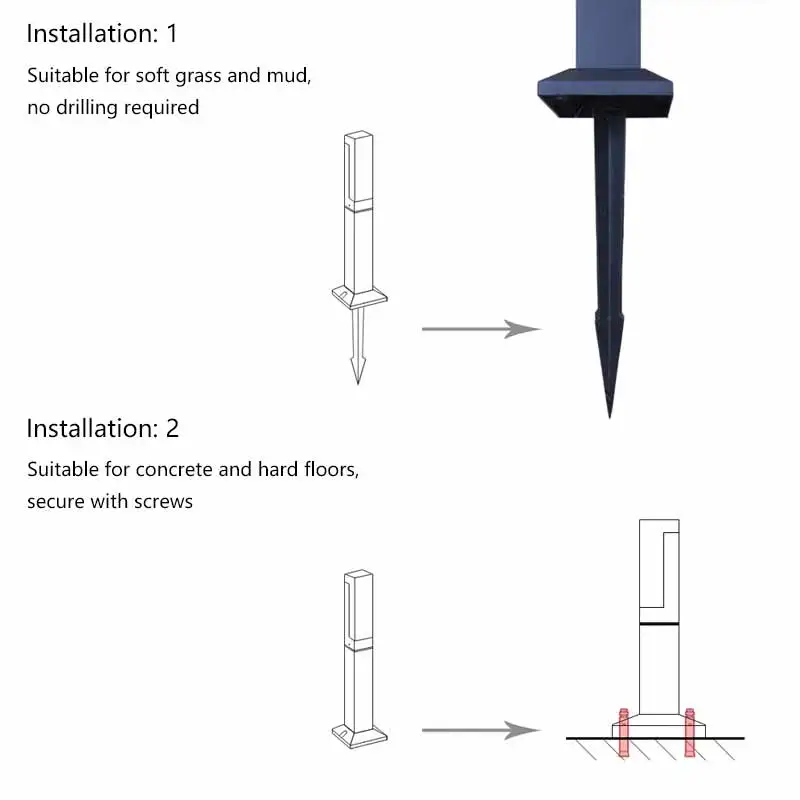 Installation: 1

Suitable for soft grass and mud, no drilling required

Installation: 2

Suitable for concrete and hard floors, secure with screws