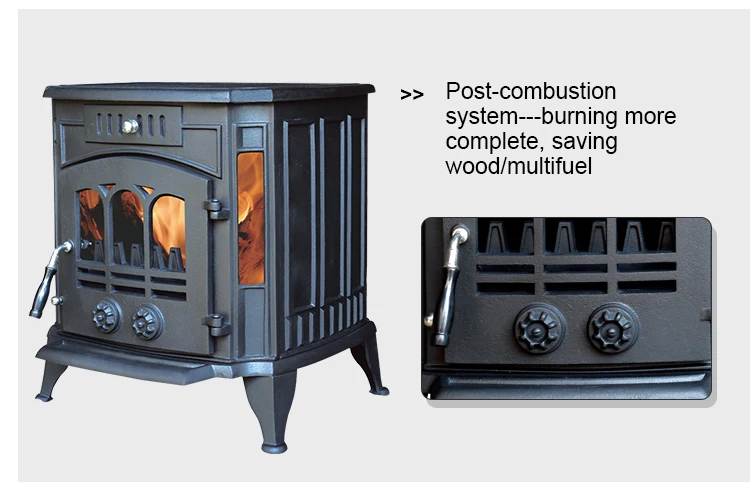 >> Post-combustion system---burning more complete, saving wood/multifuel