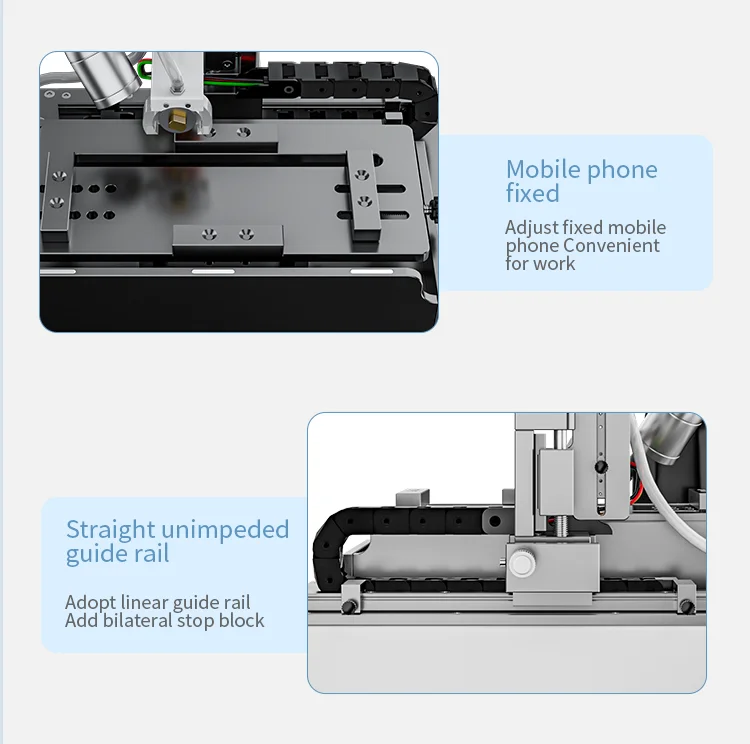 Mobile phone fixed

Adjust fixed mobile phone Convenient for work

Straight unimpeded guide rail

Adopt linear guide rail
Add bilateral stop block