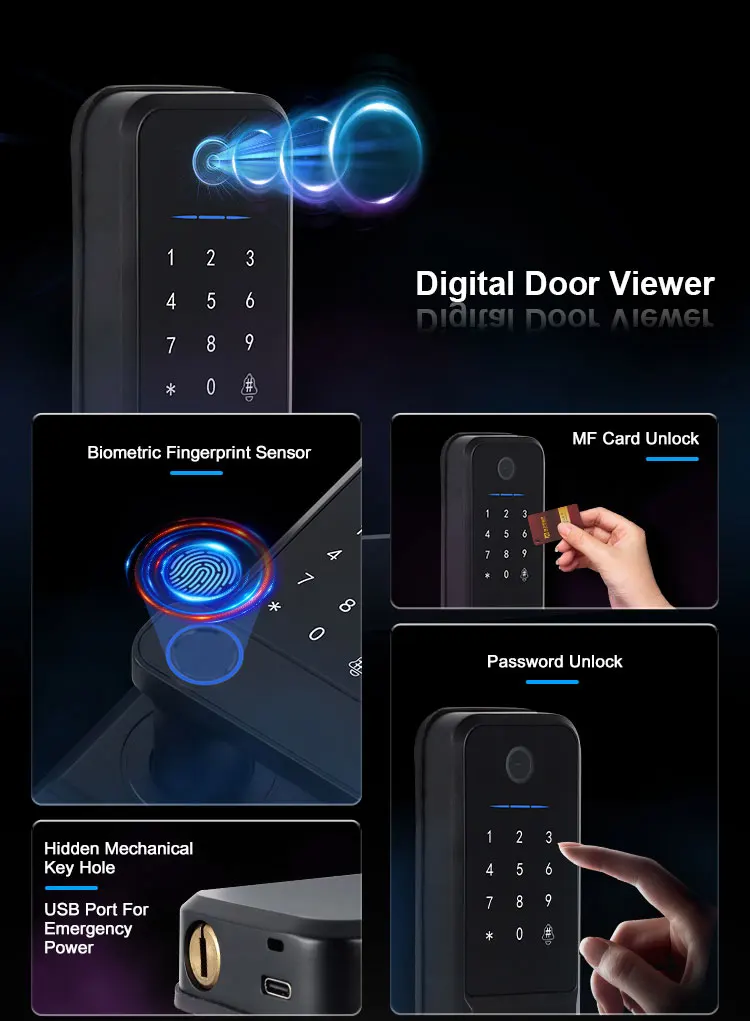 1 2 3
4 5 6
7 8 9
* 0 #

Digital Door Viewer

Biometric Fingerprint Sensor

4
7 8
* 0

MF Card Unlock

1 2 3
4 5 6
7 8 9
* 0 #

Password Unlock

1 2 3
4 5 6
7 8 9
* 0 #

Hidden Mechanical Key Hole

USB Port For Emergency Power