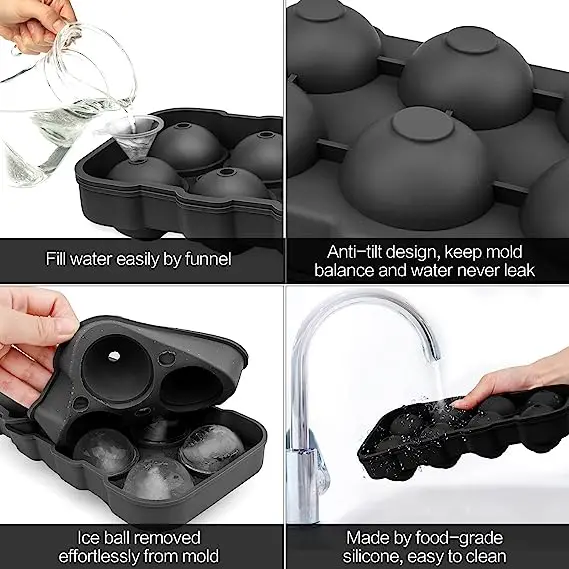 Fill water easily by funnel

Anti-tilt design, keep mold balance and water never leak

Ice ball removed effortlessly from mold

Made by food-grade silicone, easy to clean