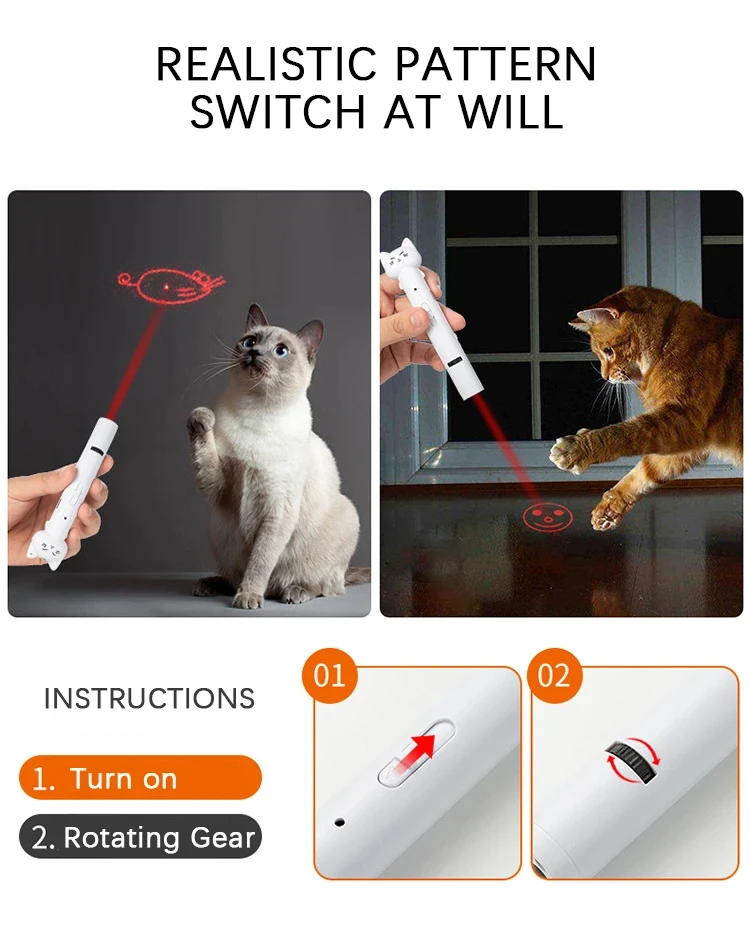 REALISTIC PATTERN
SWITCH AT WILL

INSTRUCTIONS

1. Turn on

2. Rotating Gear

01

02