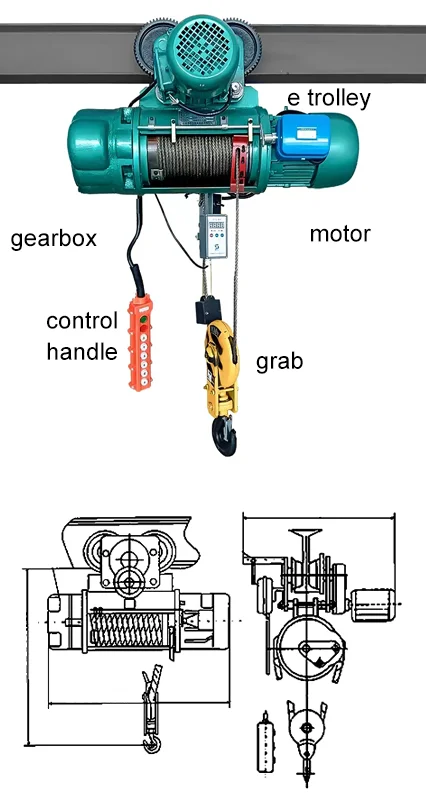 e trolley

gearbox

motor

control handle

grab