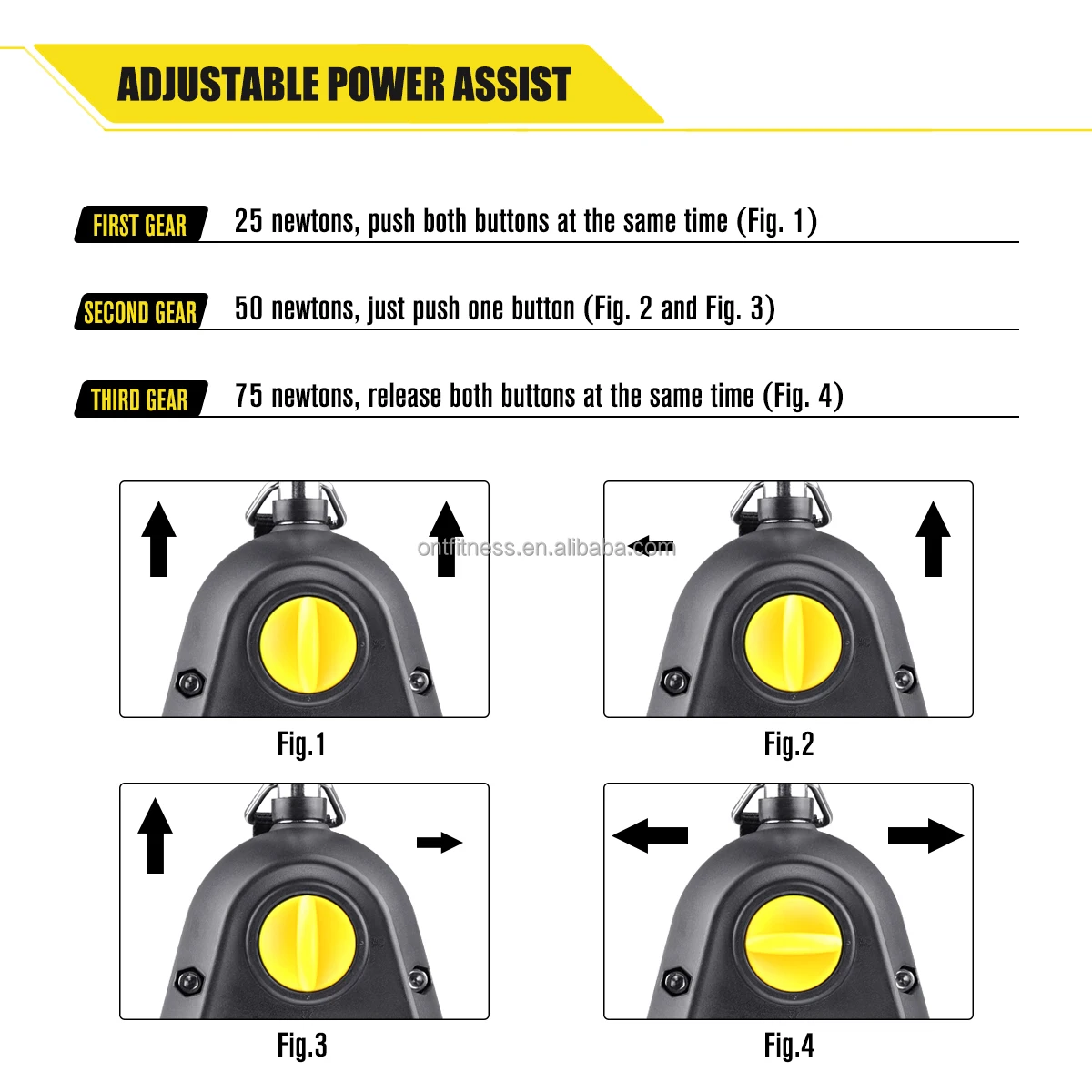 ADJUSTABLE POWER ASSIST

FIRST GEAR 25 newtons, push both buttons at the same time (Fig. 1)

SECOND GEAR 50 newtons, just push one button (Fig. 2 and Fig. 3)

THIRD GEAR 75 newtons, release both buttons at the same time (Fig. 4)

ontfitness.en.alibaba.com

Fig.1

Fig.2

Fig.3

Fig.4