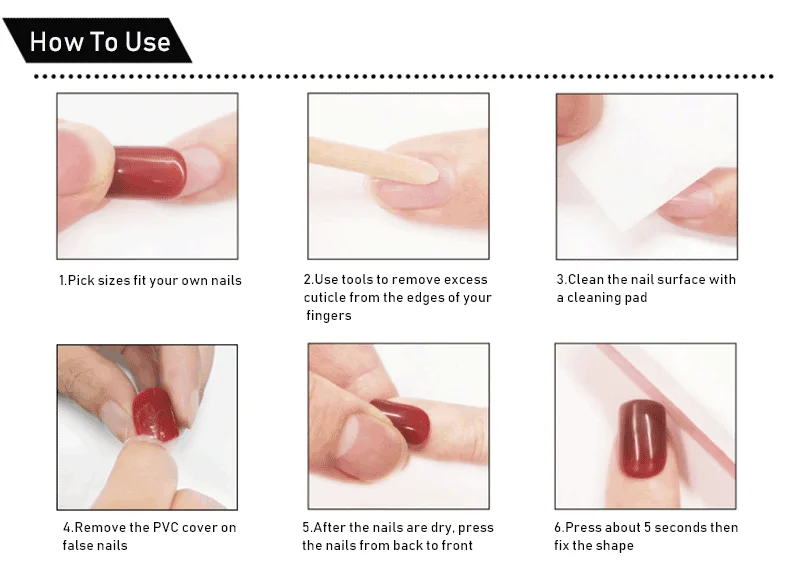 How To Use

1.Pick sizes fit your own nails

2.Use tools to remove excess cuticle from the edges of your fingers

3.Clean the nail surface with a cleaning pad

4.Remove the PVC cover on false nails

5.After the nails are dry, press the nails from back to front

6.Press about 5 seconds then fix the shape