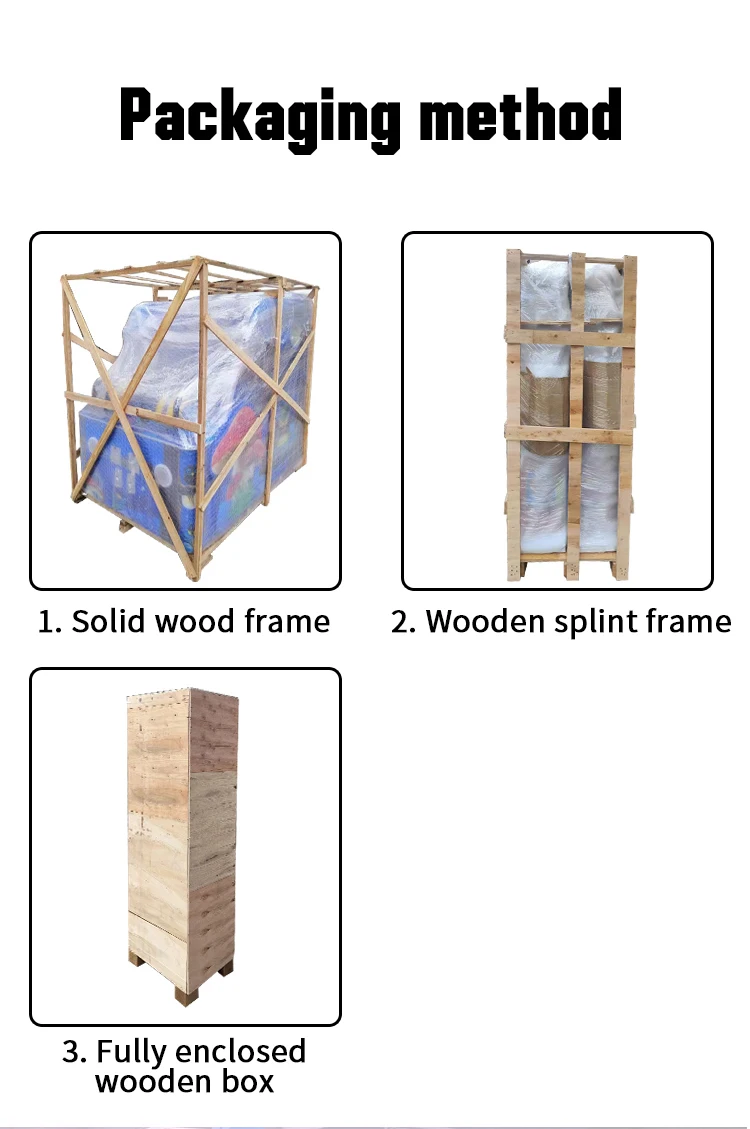 Packaging method

1. Solid wood frame

2. Wooden splint frame

3. Fully enclosed wooden box