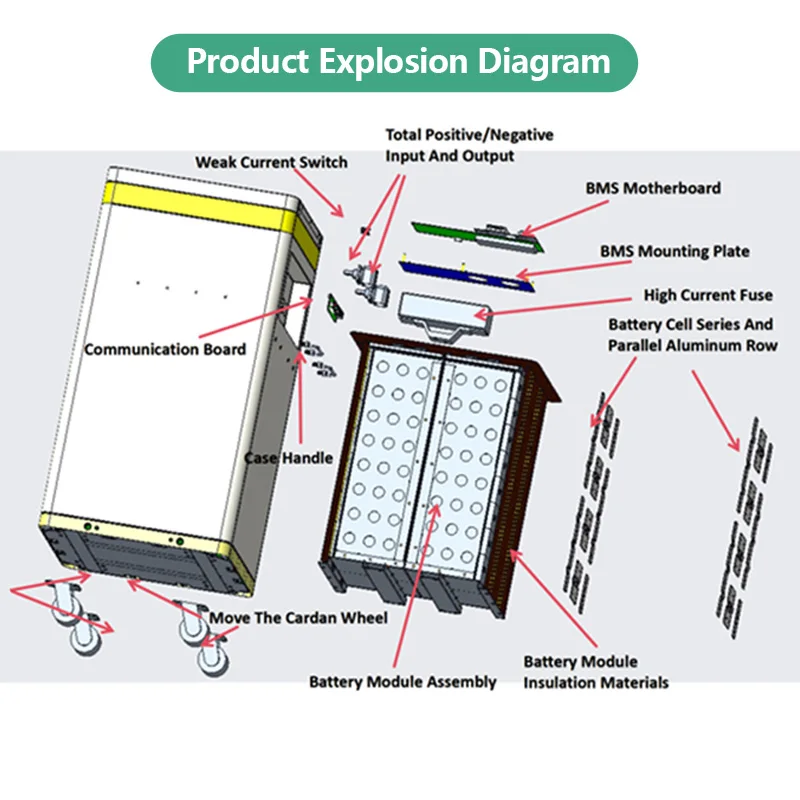 Product Explosion Diagram

Weak Current Switch

Total Positive/Negative Input And Output

BMS Motherboard

BMS Mounting Plate

High Current Fuse

Battery Cell Series And Parallel Aluminum Row

Communication Board

Case Handle

Move The Cardan Wheel

Battery Module Assembly

Battery Module Insulation Materials