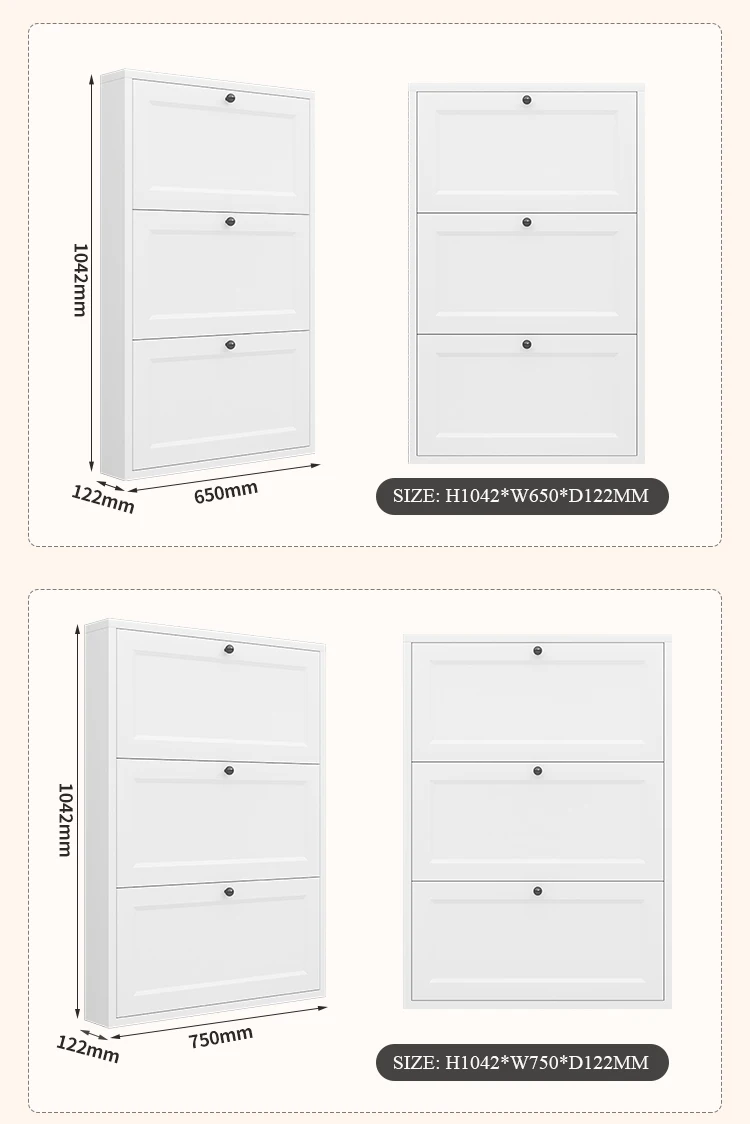 1042mm

122mm

650mm

SIZE: H1042*W650*D122MM

1042mm

122mm

750mm

SIZE: H1042*W750*D122MM