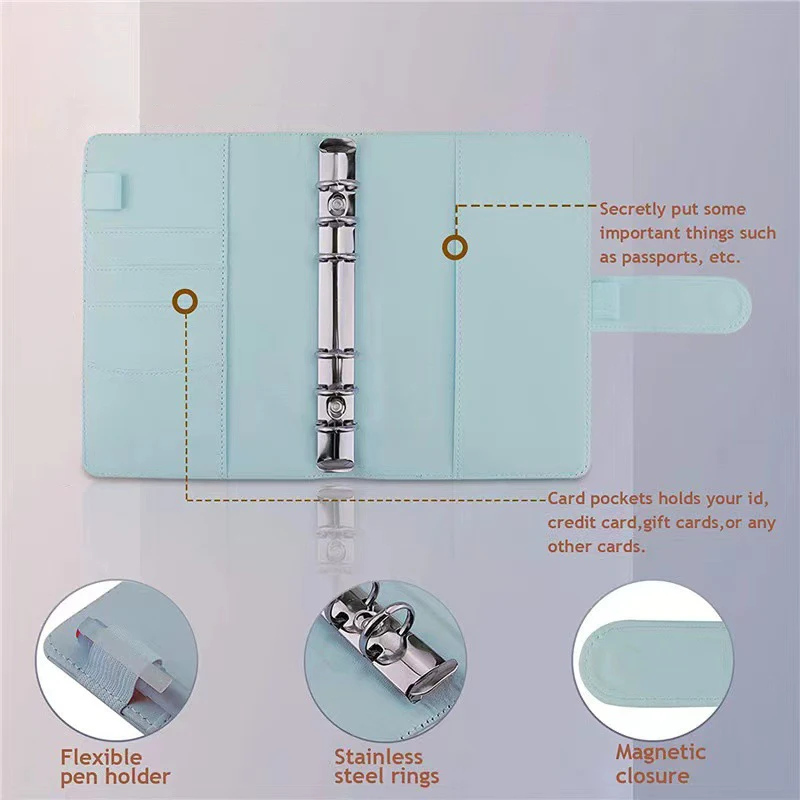 Secretly put some important things such as passports, etc.

Card pockets holds your id, credit card,gift cards,or any other cards.

Flexible pen holder

Stainless steel rings

Magnetic closure