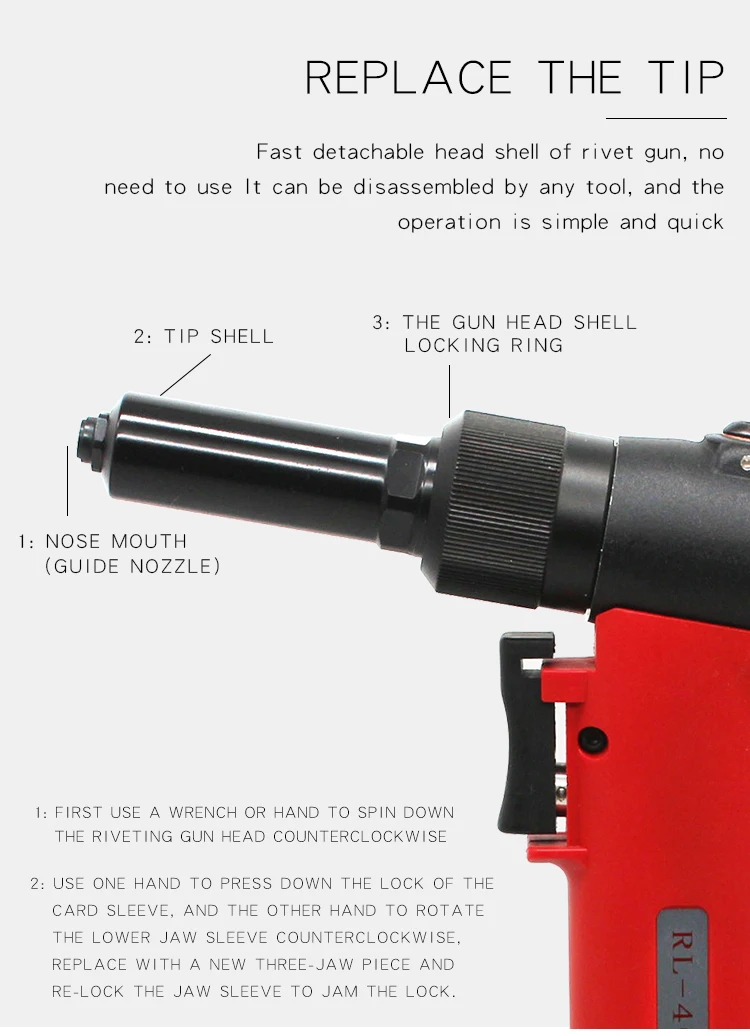 REPLACE THE TIP

Fast detachable head shell of rivet gun, no need to use It can be disassembled by any tool, and the operation is simple and quick

2: TIP SHELL

3: THE GUN HEAD SHELL LOCKING RING

1: NOSE MOUTH (GUIDE NOZZLE)

1: FIRST USE A WRENCH OR HAND TO SPIN DOWN THE RIVETING GUN HEAD COUNTERCLOCKWISE

2: USE ONE HAND TO PRESS DOWN THE LOCK OF THE CARD SLEEVE, AND THE OTHER HAND TO ROTATE THE LOWER JAW SLEEVE COUNTERCLOCKWISE, REPLACE WITH A NEW THREE-JAW PIECE AND RE-LOCK THE JAW SLEEVE TO JAM THE LOCK.

RL-4