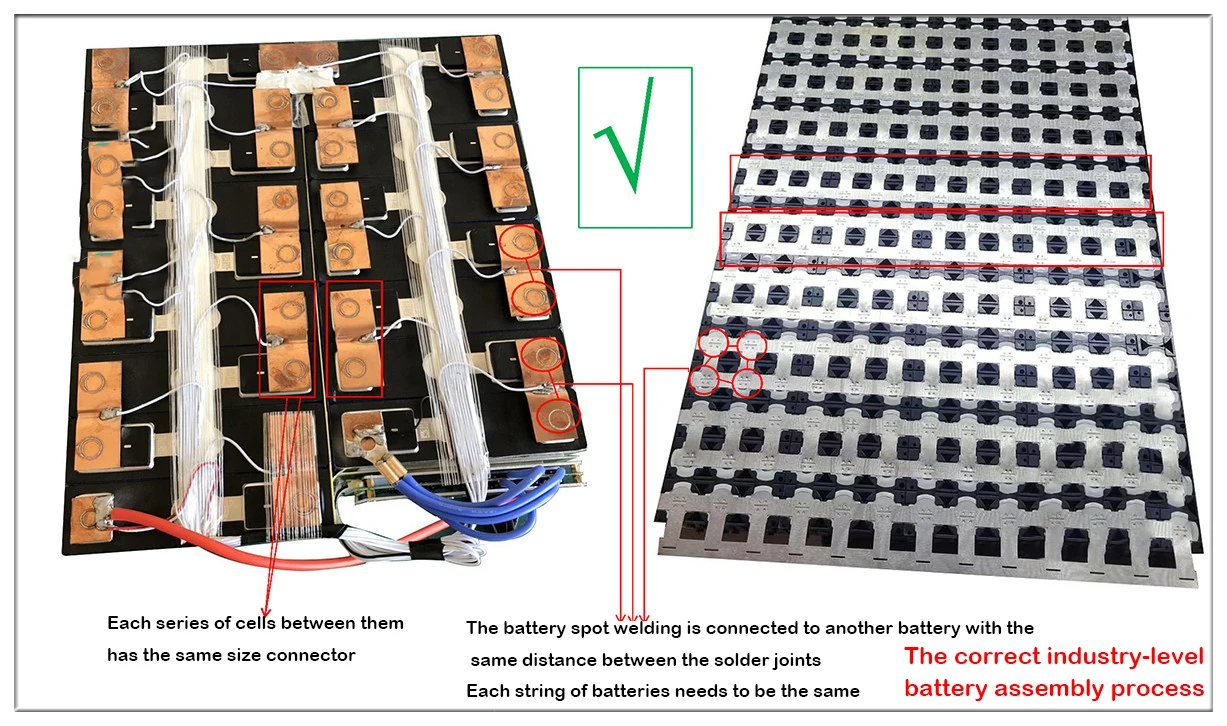 √

Each series of cells between them has the same size connector

The battery spot welding is connected to another battery with the same distance between the solder joints

Each string of batteries needs to be the same

The correct industry-level battery assembly process