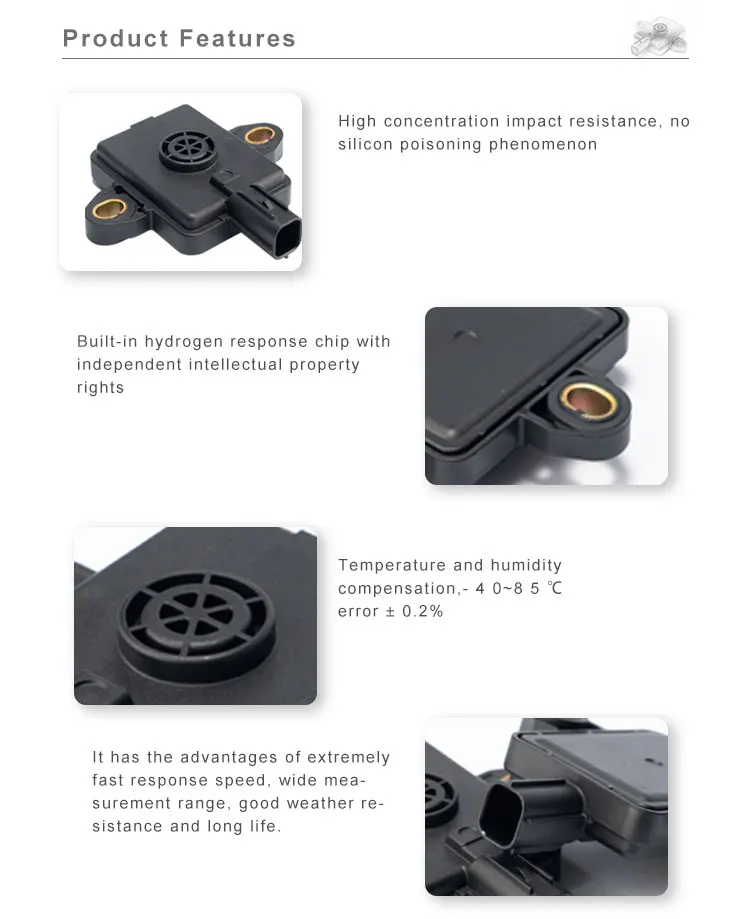 Product Features

High concentration impact resistance, no silicon poisoning phenomenon

Built-in hydrogen response chip with independent intellectual property rights

Temperature and humidity compensation,- 4 0~8 5 ℃ error ± 0.2%

It has the advantages of extremely fast response speed, wide measurement range, good weather resistance and long life.