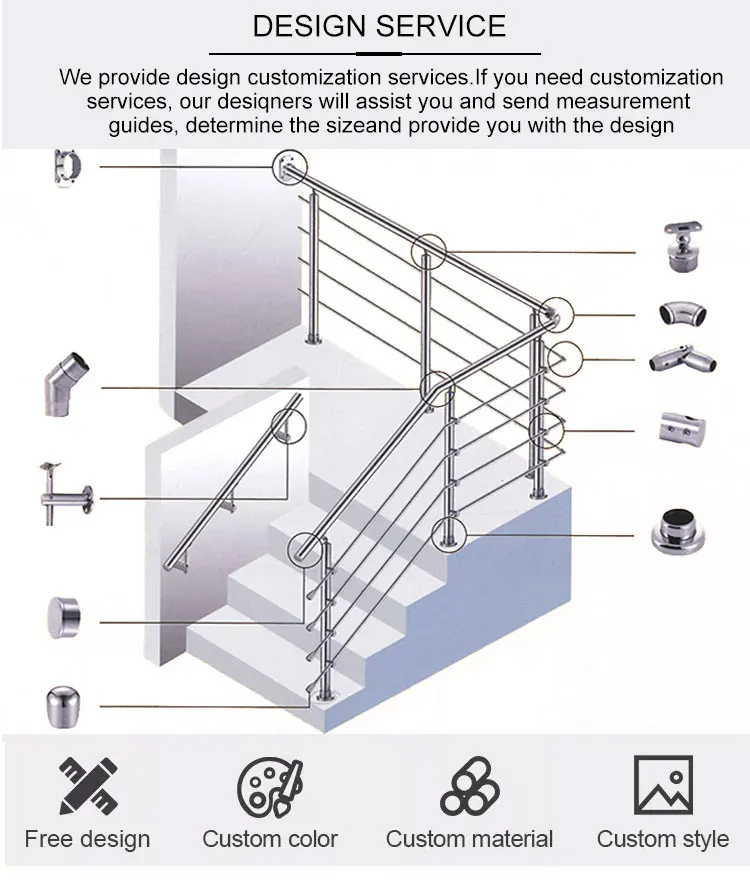 DESIGN SERVICE

We provide design customization services.If you need customization services, our desiqners will assist you and send measurement guides, determine the sizeand provide you with the design

Free design

Custom color

Custom material

Custom style