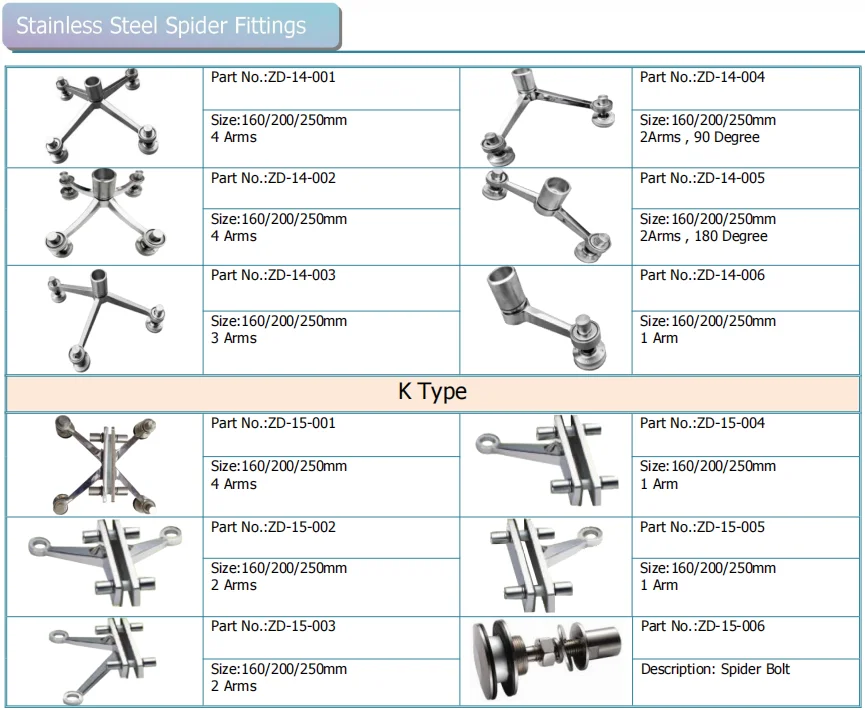 Stainless Steel Spider Fittings

| | | | |
|---|---|---|---|
| | Part No.:ZD-14-001 | | Part No.:ZD-14-004 |
| | Size:160/200/250mm 4 Arms | | Size:160/200/250mm 2Arms , 90 Degree |
| | Part No.:ZD-14-002 | | Part No.:ZD-14-005 |
| | Size:160/200/250mm 4 Arms | | Size:160/200/250mm 2Arms , 180 Degree |
| | Part No.:ZD-14-003 | | Part No.:ZD-14-006 |
| | Size:160/200/250mm 3 Arms | | Size:160/200/250mm 1 Arm |

K Type

| | | | |
|---|---|---|---|
| | Part No.:ZD-15-001 | | Part No.:ZD-15-004 |
| | Size:160/200/250mm 4 Arms | | Size:160/200/250mm 1 Arm |
| | Part No.:ZD-15-002 | | Part No.:ZD-15-005 |
| | Size:160/200/250mm 2 Arms | | Size:160/200/250mm 1 Arm |
| | Part No.:ZD-15-003 | | Part No.:ZD-15-006 |
| | Size:160/200/250mm 2 Arms | | Description: Spider Bolt |