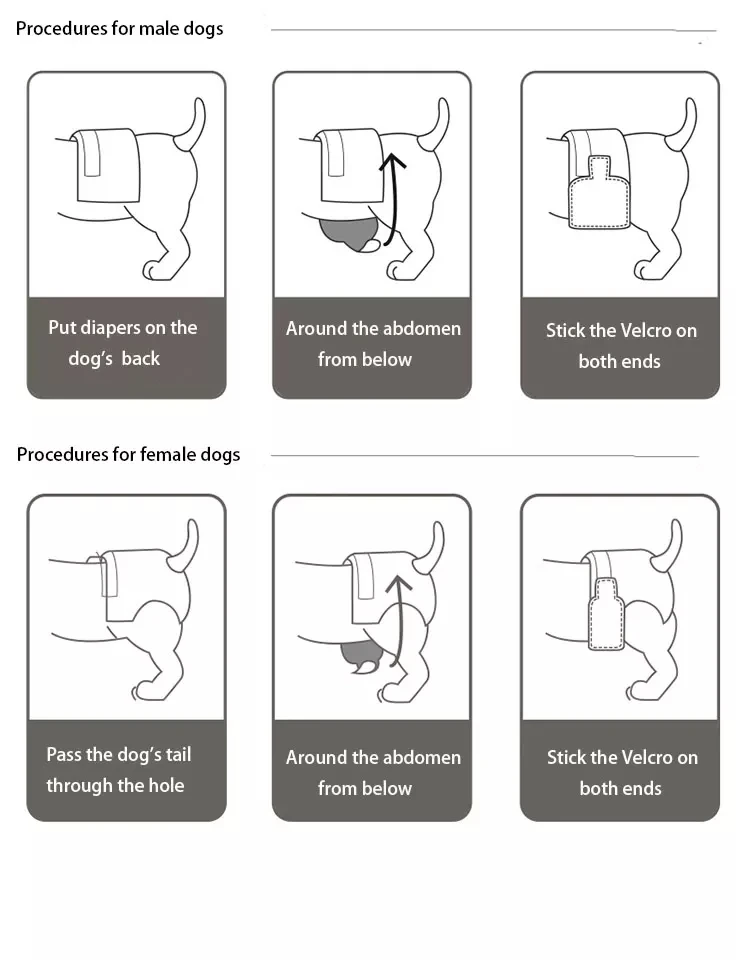 Procedures for male dogs

Put diapers on the dog's back

Around the abdomen from below

Stick the Velcro on both ends

Procedures for female dogs

Pass the dog's tail through the hole

Around the abdomen from below

Stick the Velcro on both ends