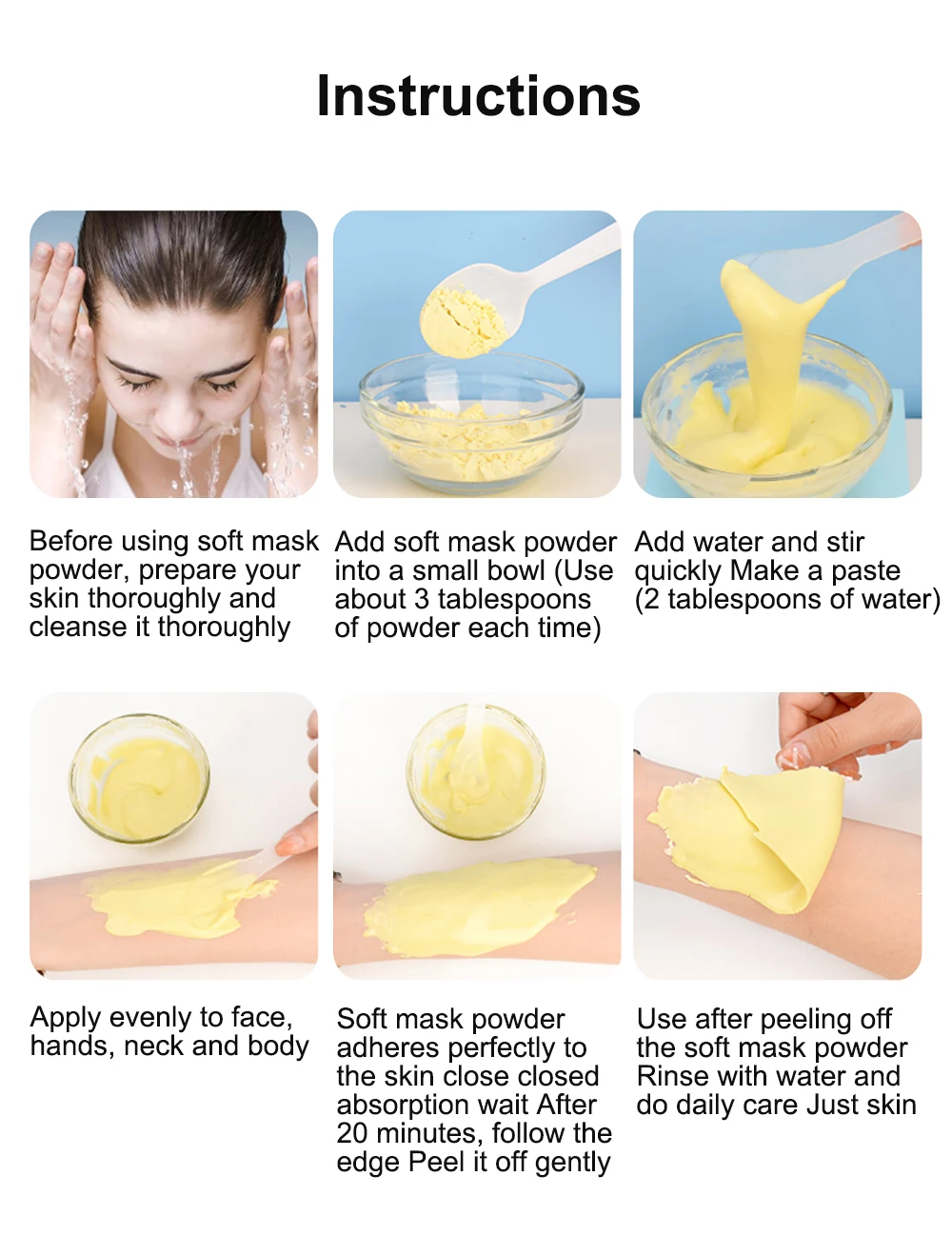 Instructions

Before using soft mask powder, prepare your skin thoroughly and cleanse it thoroughly

Add soft mask powder into a small bowl (Use about 3 tablespoons of powder each time)

Add water and stir quickly Make a paste (2 tablespoons of water)

Apply evenly to face, hands, neck and body

Soft mask powder adheres perfectly to the skin close closed absorption wait After 20 minutes, follow the edge Peel it off gently

Use after peeling off the soft mask powder Rinse with water and do daily care Just skin