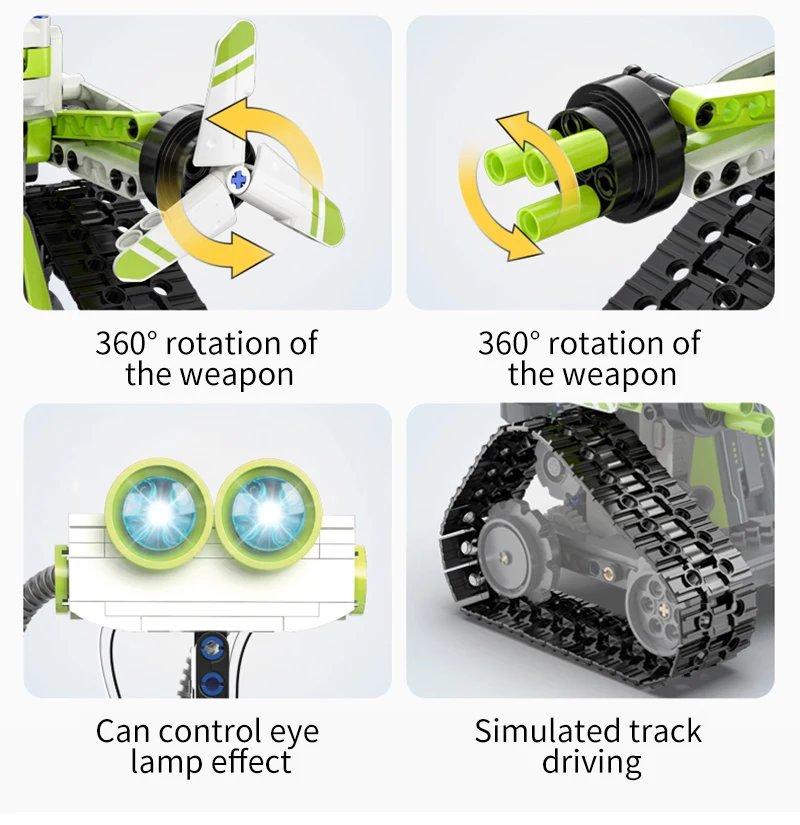 360° rotation of the weapon

360° rotation of the weapon

Can control eye lamp effect

Simulated track driving