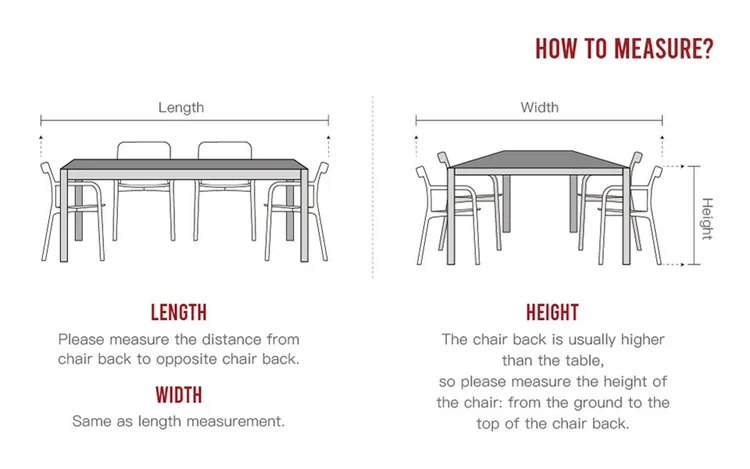 HOW TO MEASURE?

Length

Width

Height

LENGTH

Please measure the distance from chair back to opposite chair back.

WIDTH

Same as length measurement.

HEIGHT

The chair back is usually higher than the table,
so please measure the height of the chair: from the ground to the top of the chair back.