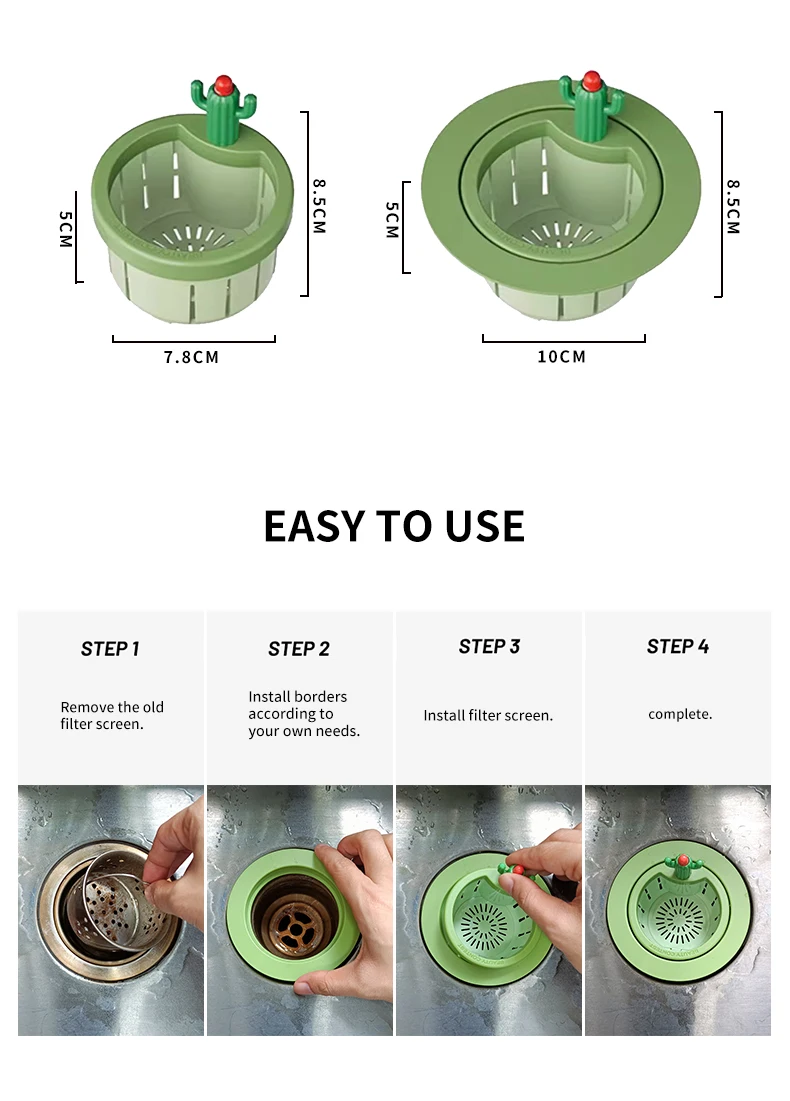 5CM
8.5CM
7.8CM
5CM
8.5CM
10CM

EASY TO USE

STEP 1
Remove the old filter screen.

STEP 2
Install borders according to your own needs.

STEP 3
Install filter screen.

STEP 4
complete.