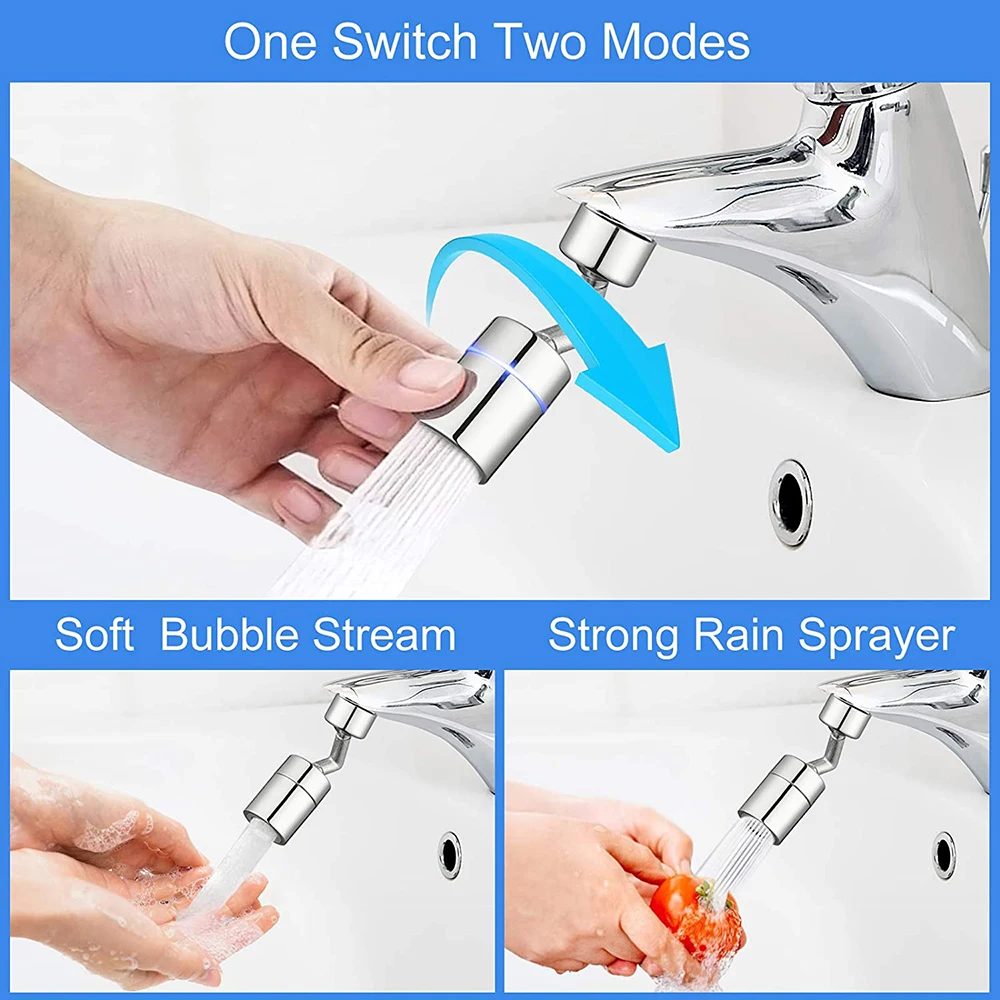 One Switch Two Modes

Soft Bubble Stream

Strong Rain Sprayer