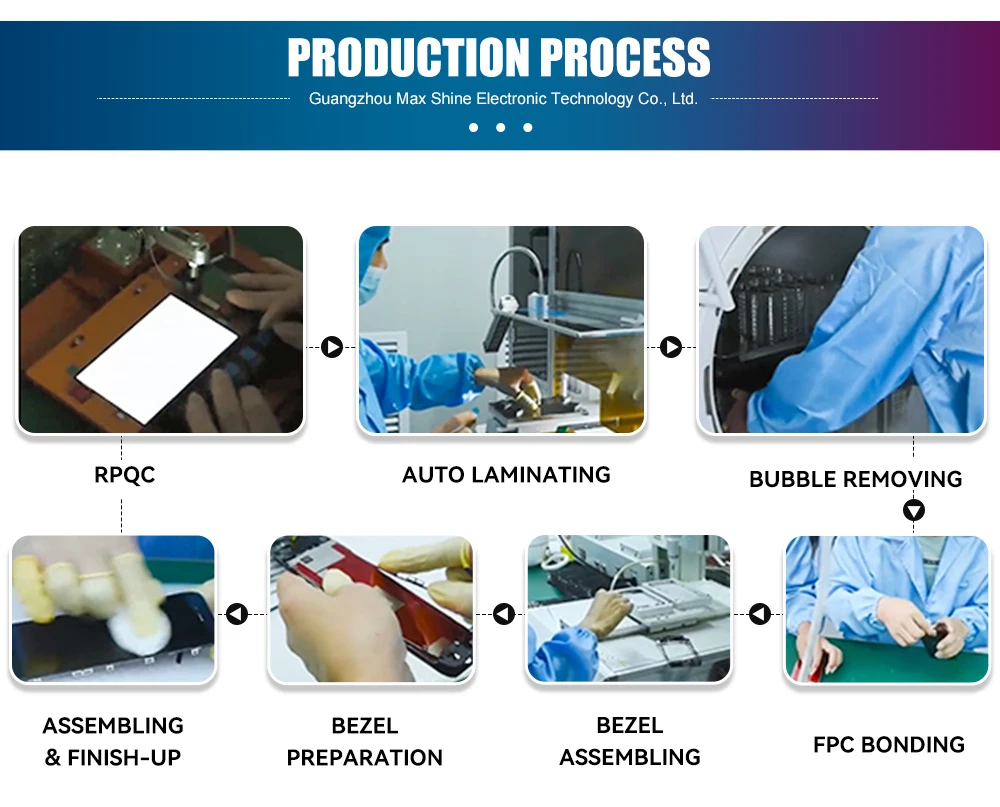 PRODUCTION PROCESS
Guangzhou Max Shine Electronic Technology Co., Ltd.

RPQC

AUTO LAMINATING

BUBBLE REMOVING

ASSEMBLING & FINISH-UP

BEZEL PREPARATION

BEZEL ASSEMBLING

FPC BONDING