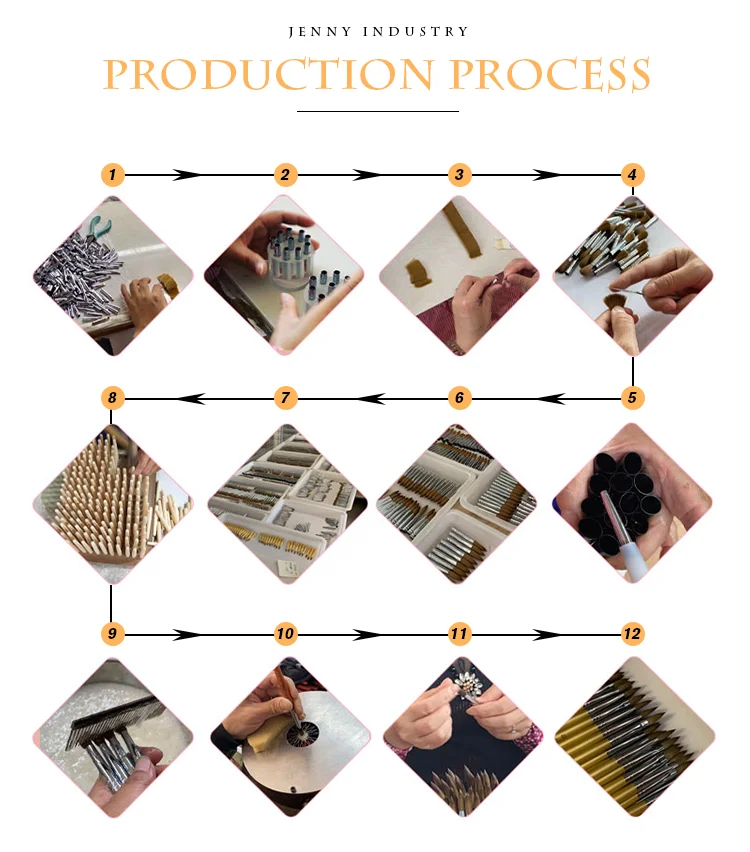 JENNY INDUSTRY
PRODUCTION PROCESS

1 2 3 4

8 7 6 5

9 10 11 12