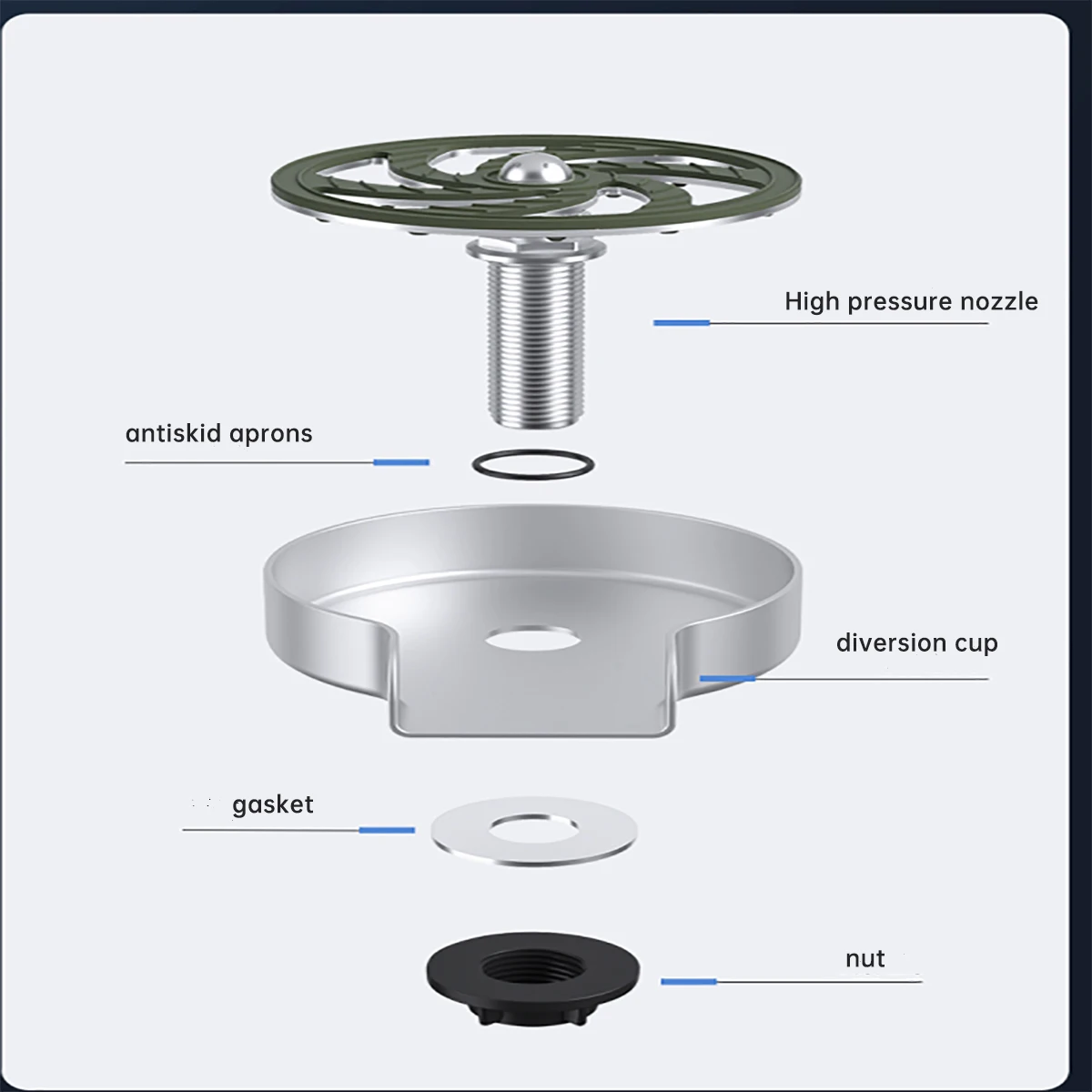 High pressure nozzle

antiskid aprons

diversion cup

gasket

nut