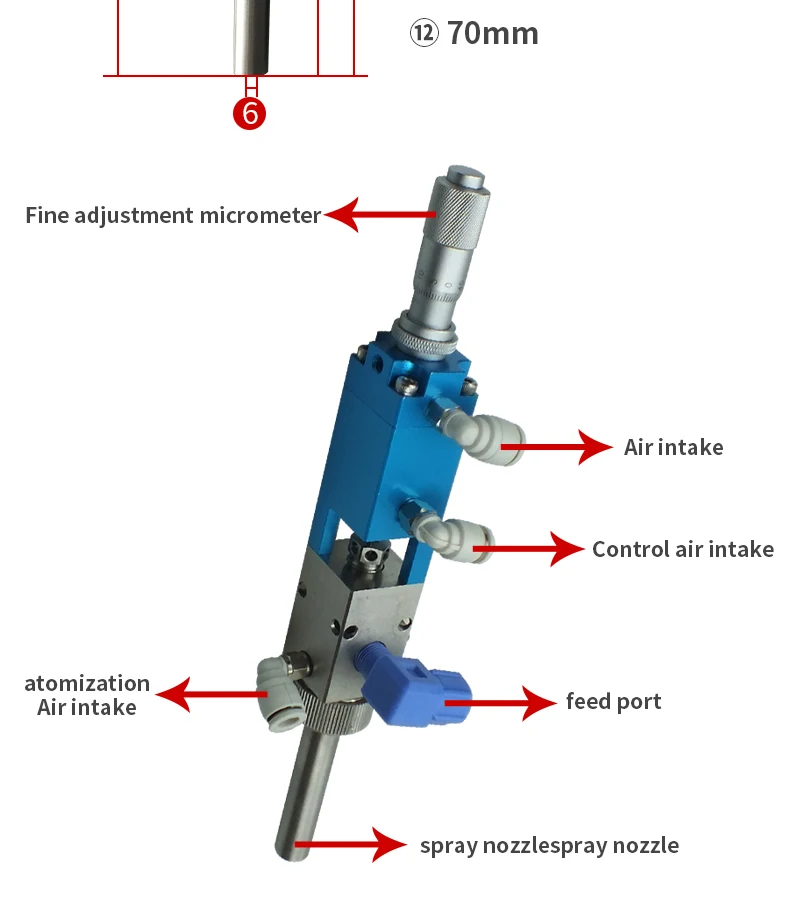 ⑫ 70mm

6

Fine adjustment micrometer

Air intake

Control air intake

atomization
Air intake

feed port

spray nozzlespray nozzle