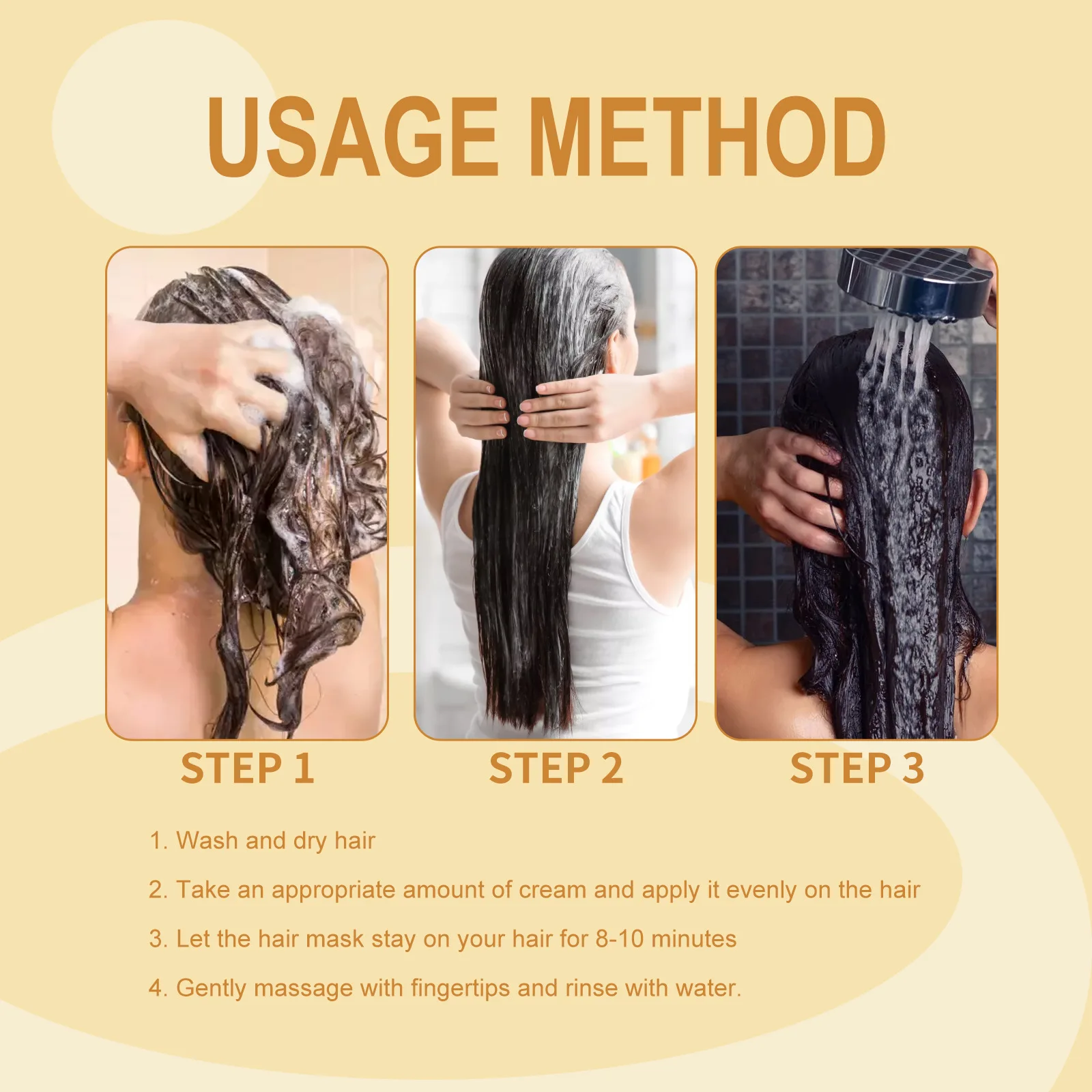 USAGE METHOD

STEP 1

STEP 2

STEP 3

1. Wash and dry hair

2. Take an appropriate amount of cream and apply it evenly on the hair

3. Let the hair mask stay on your hair for 8-10 minutes

4. Gently massage with fingertips and rinse with water.