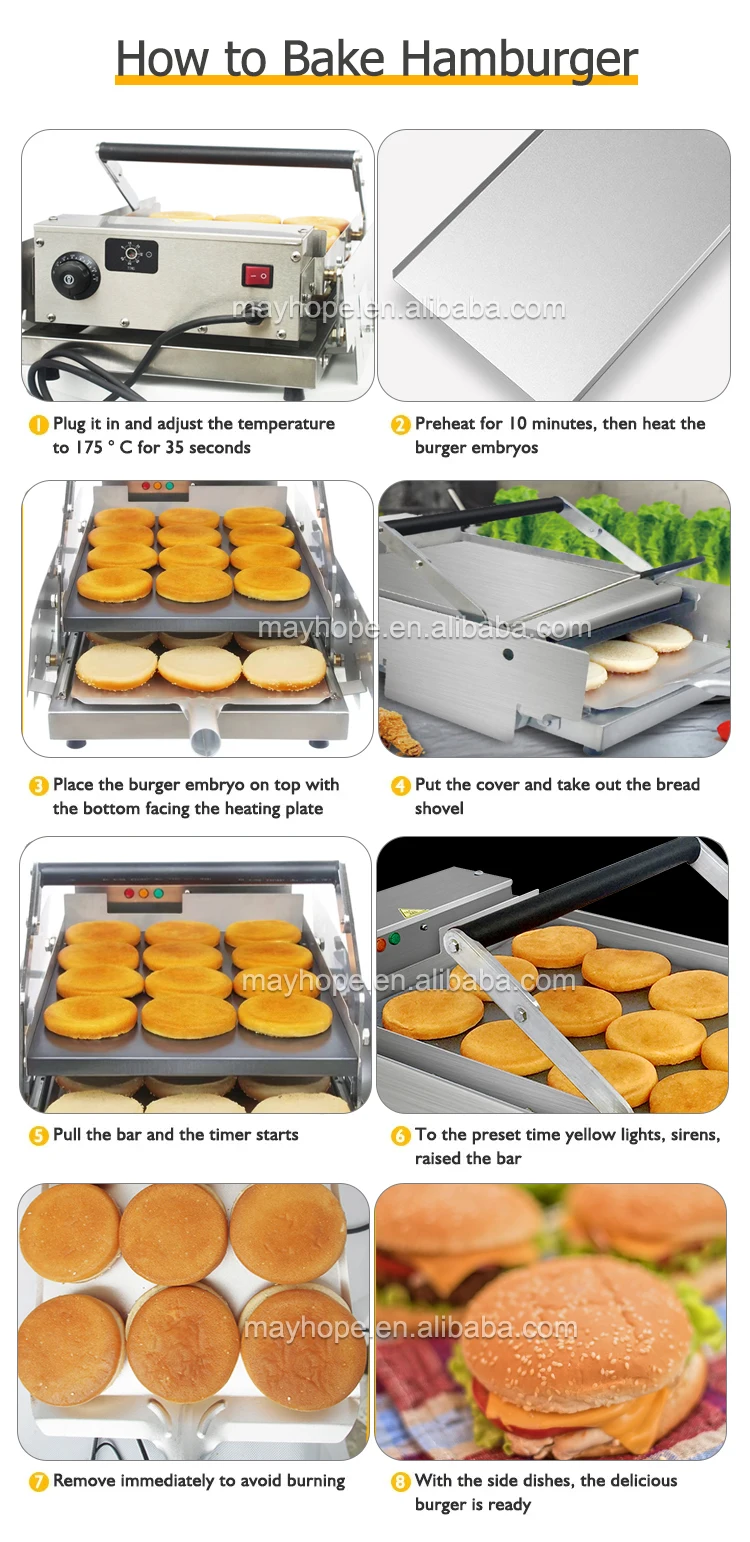 How to Bake Hamburger

mayhope.en.alibaba.com

1 Plug it in and adjust the temperature to 175 ° C for 35 seconds

2 Preheat for 10 minutes, then heat the burger embryos

mayhope.en.alibaba.com

3 Place the burger embryo on top with the bottom facing the heating plate

4 Put the cover and take out the bread shovel

mayhope.en.alibaba.com

5 Pull the bar and the timer starts

6 To the preset time yellow lights, sirens, raised the bar

mayhope.en.alibaba.com

7 Remove immediately to avoid burning

8 With the side dishes, the delicious burger is ready