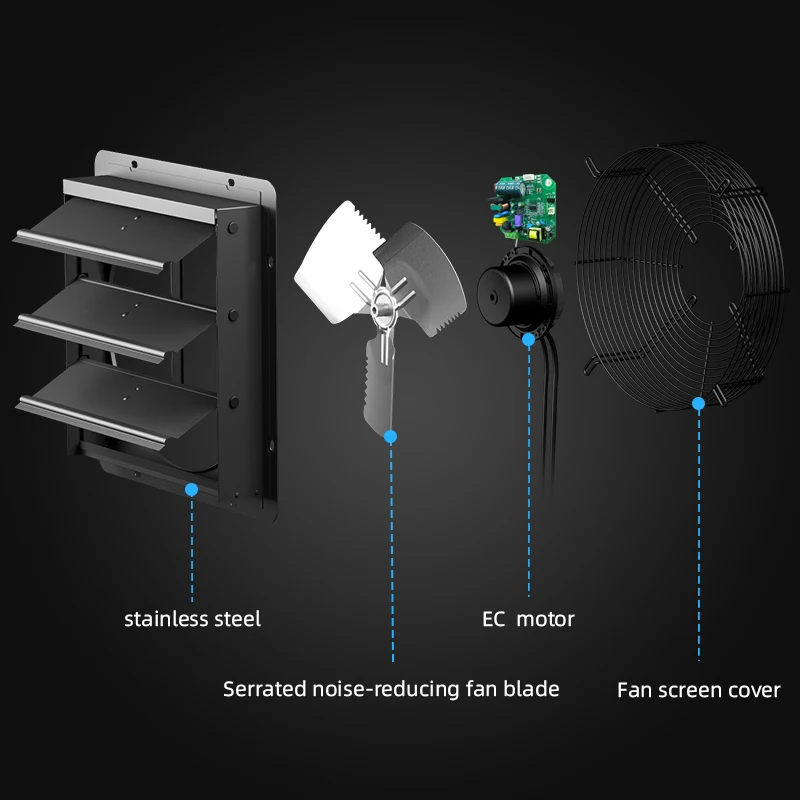 stainless steel

EC motor

Serrated noise-reducing fan blade

Fan screen cover