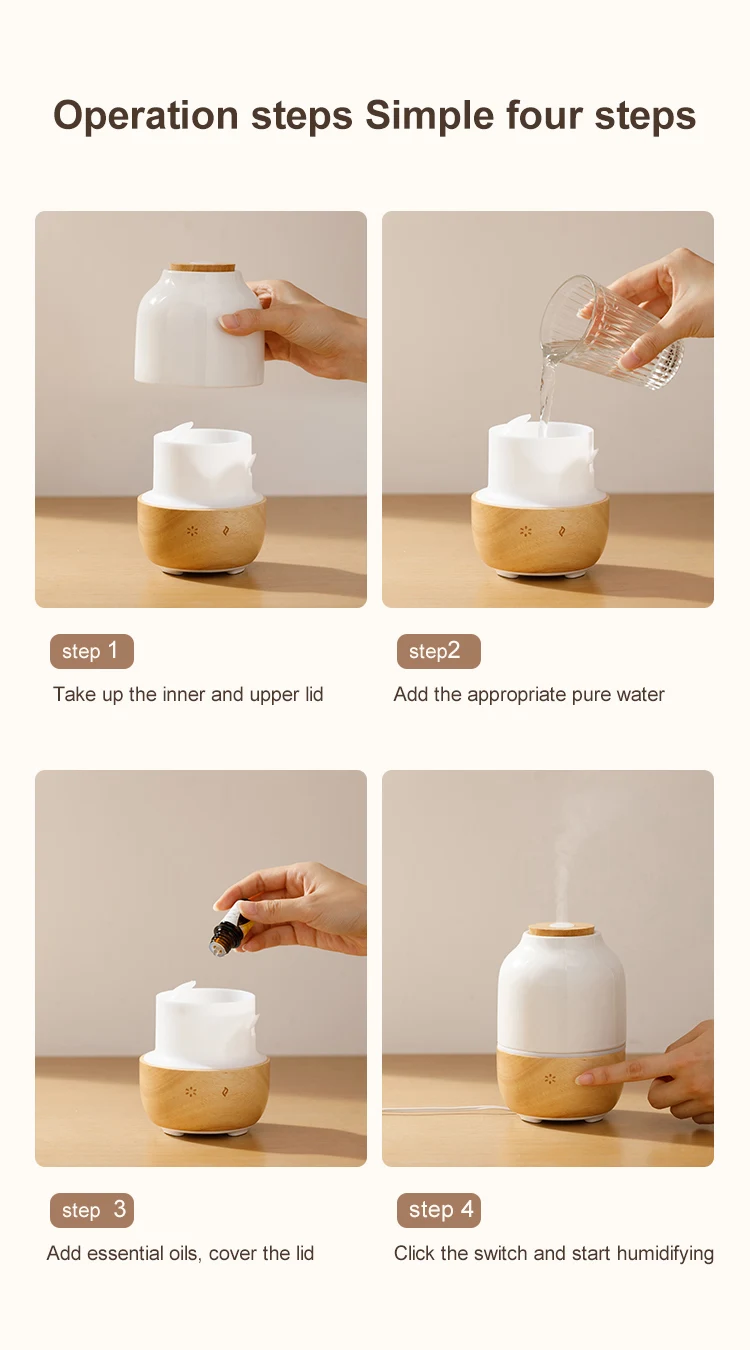 Operation steps Simple four steps

step 1

Take up the inner and upper lid

step2

Add the appropriate pure water

step 3

Add essential oils, cover the lid

step 4

Click the switch and start humidifying