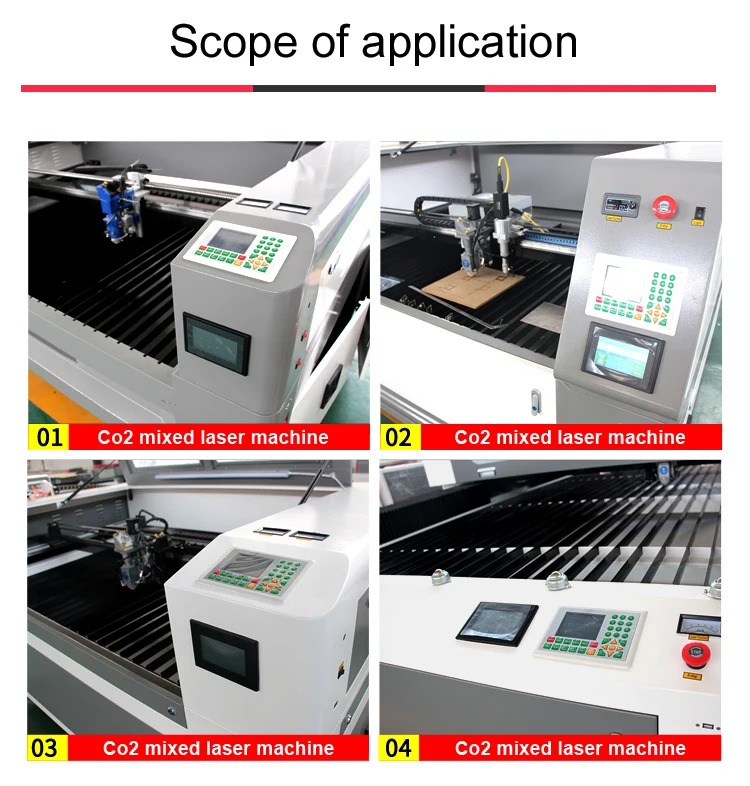 Scope of application

01 Co2 mixed laser machine

02 Co2 mixed laser machine

03 Co2 mixed laser machine

04 Co2 mixed laser machine