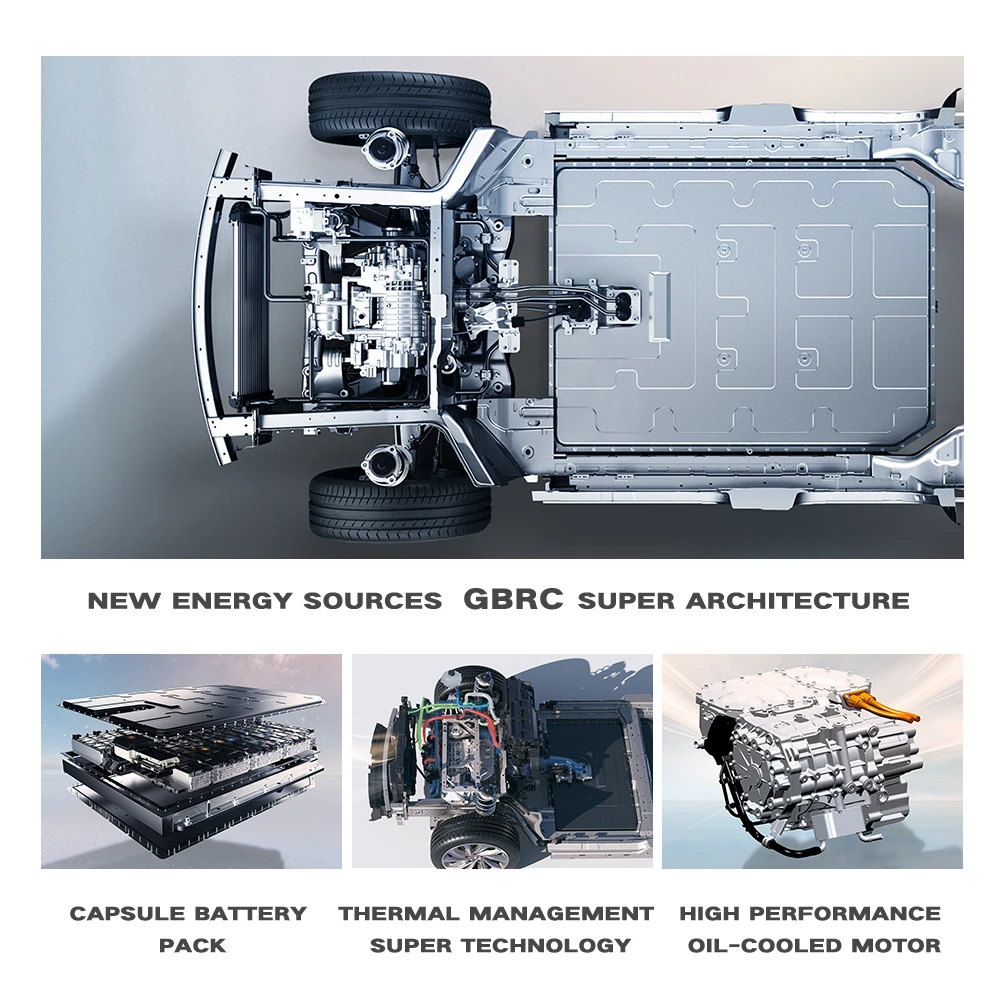 NEW ENERGY SOURCES GBRC SUPER ARCHITECTURE

CAPSULE BATTERY PACK

THERMAL MANAGEMENT SUPER TECHNOLOGY

HIGH PERFORMANCE OIL-COOLED MOTOR