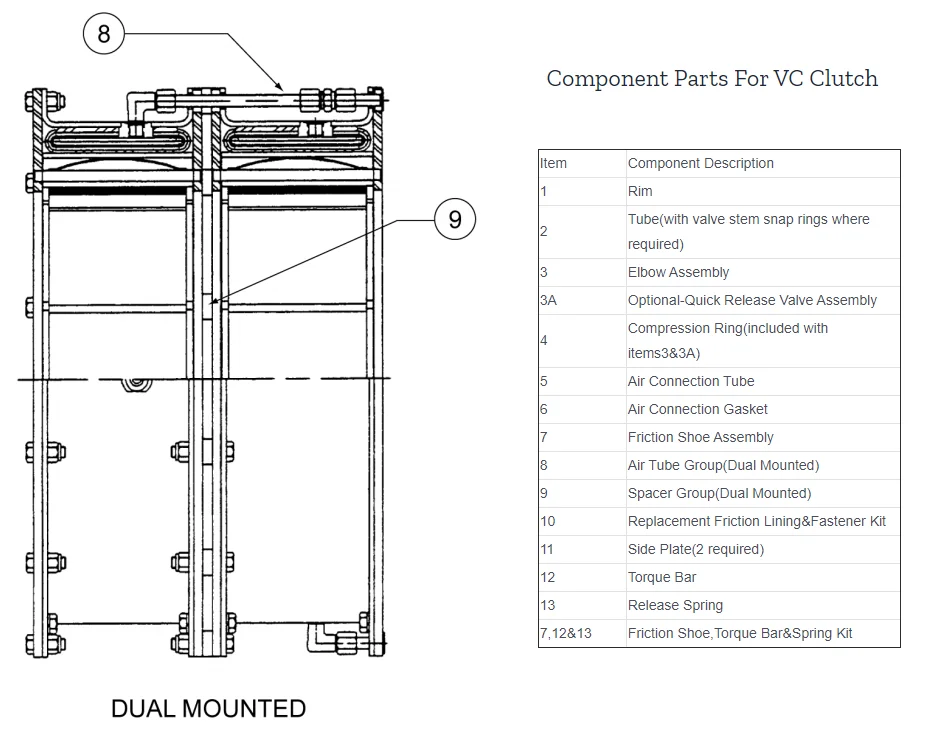 8

9

DUAL MOUNTED

Component Parts For VC Clutch

| Item | Component Description |
|---|---|
| 1 | Rim |
| 2 | Tube(with valve stem snap rings where required) |
| 3 | Elbow Assembly |
| 3A | Optional-Quick Release Valve Assembly |
| 4 | Compression Ring(included with items3&3A) |
| 5 | Air Connection Tube |
| 6 | Air Connection Gasket |
| 7 | Friction Shoe Assembly |
| 8 | Air Tube Group(Dual Mounted) |
| 9 | Spacer Group(Dual Mounted) |
| 10 | Replacement Friction Lining&Fastener Kit |
| 11 | Side Plate(2 required) |
| 12 | Torque Bar |
| 13 | Release Spring |
| 7,12&13 | Friction Shoe,Torque Bar&Spring Kit |