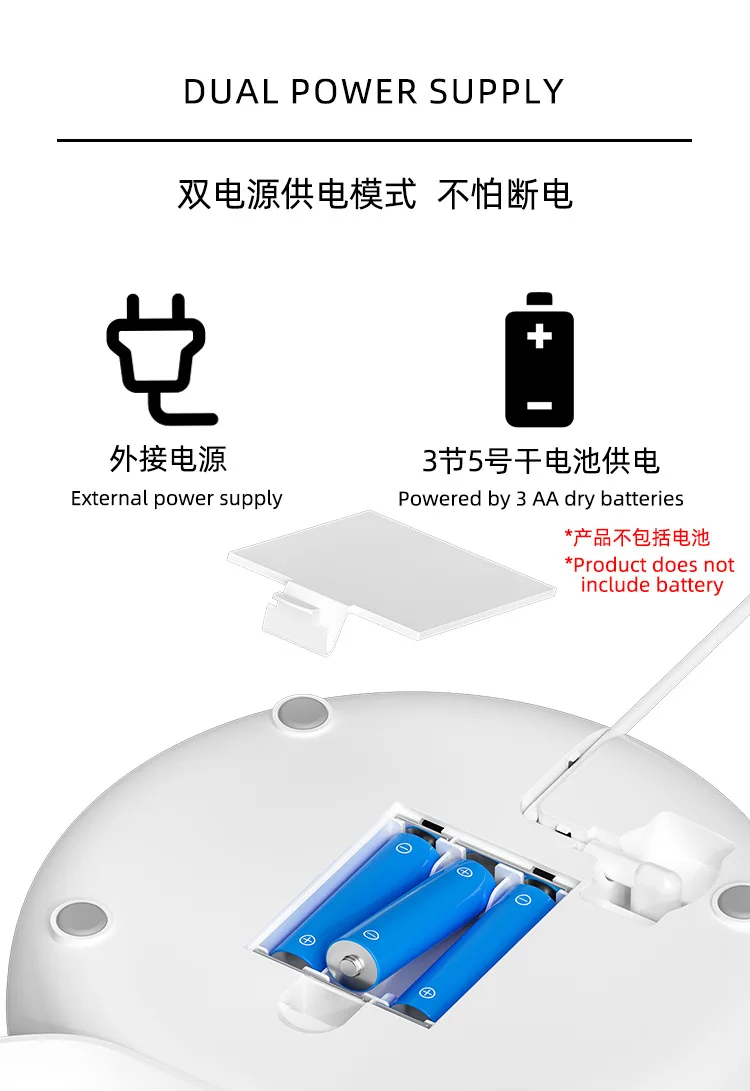 DUAL POWER SUPPLY

双电源供电模式 不怕断电

外接电源
External power supply

3节5号干电池供电
Powered by 3 AA dry batteries

*产品不包括电池
*Product does not include battery