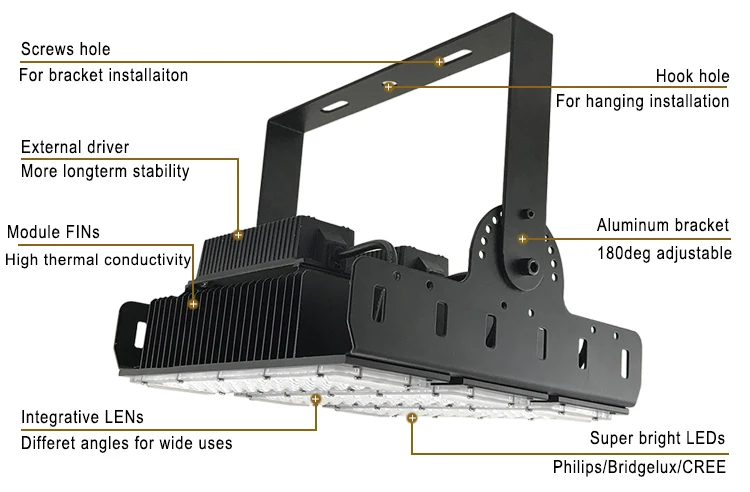 Screws hole
For bracket installaiton

Hook hole
For hanging installation

External driver
More longterm stability

Module FINs
High thermal conductivity

Aluminum bracket
180deg adjustable

Integrative LENs
Differet angles for wide uses

Super bright LEDs
Philips/Bridgelux/CREE