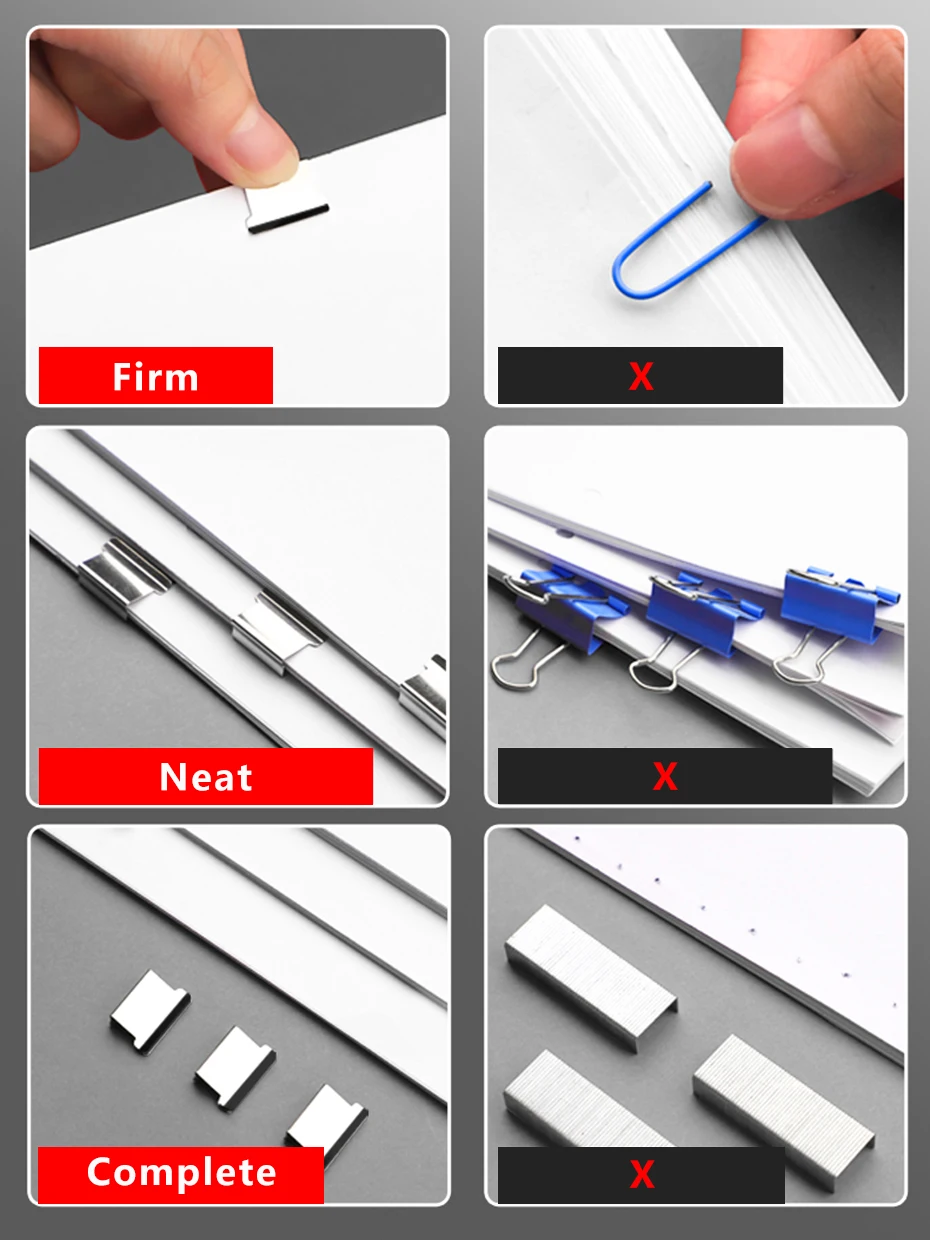 Firm

X

Neat

X

Complete

X