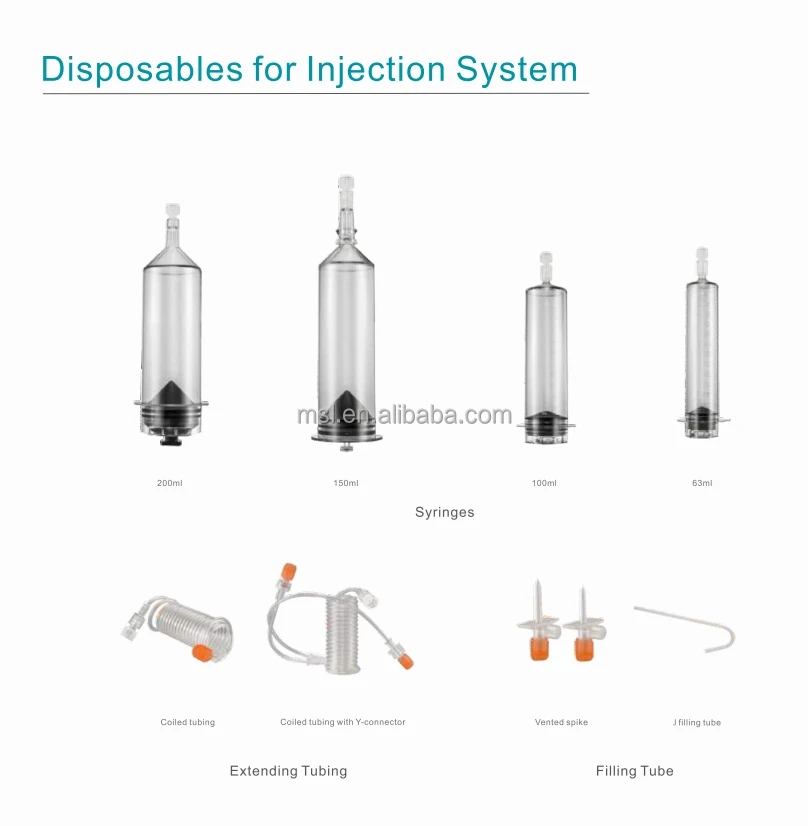 Disposables for Injection System

msl.en.alibaba.com

200ml

150ml

100ml

63ml

Syringes

Coiled tubing

Coiled tubing with Y-connector

Vented spike

J filling tube

Extending Tubing

Filling Tube