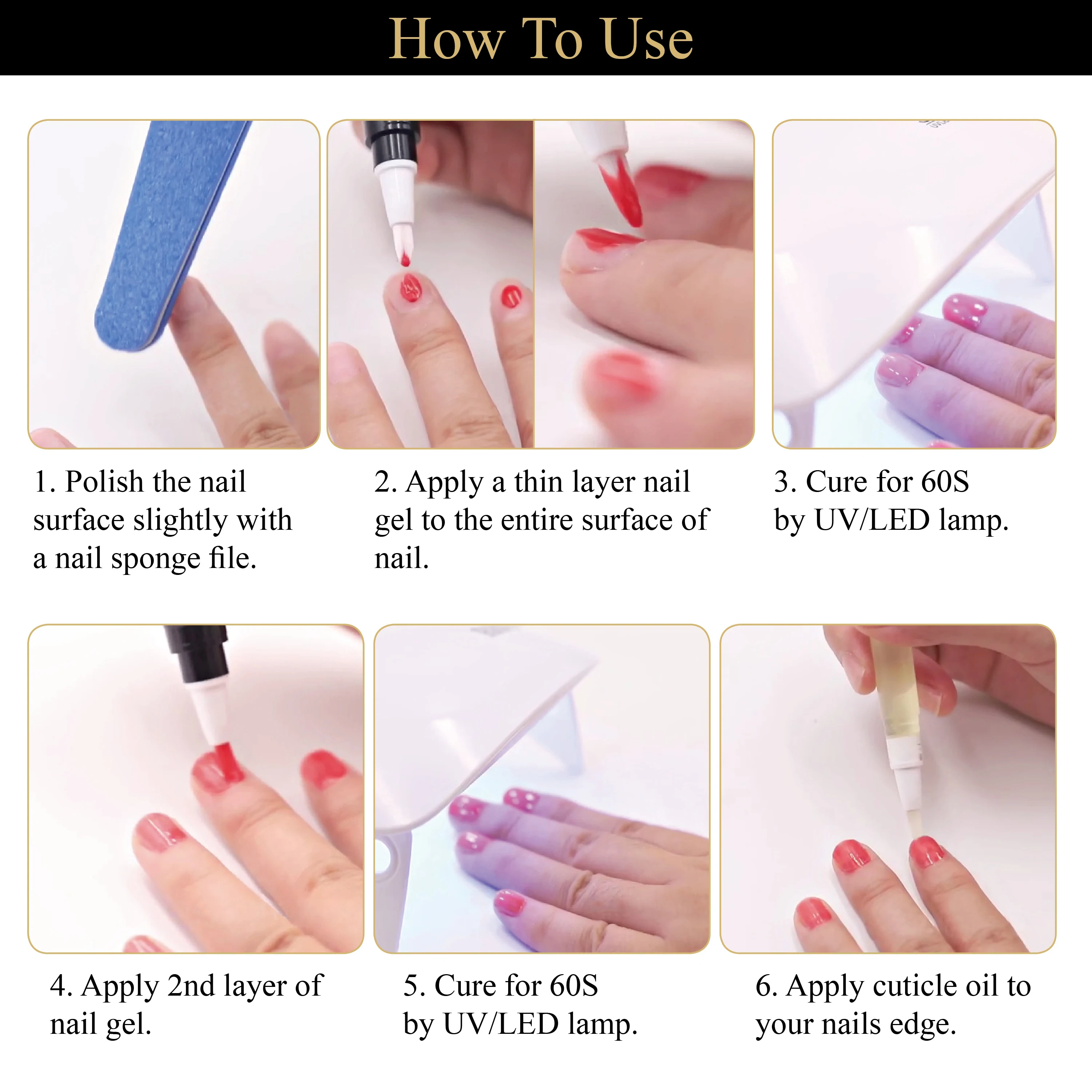 How To Use

1. Polish the nail surface slightly with a nail sponge file.

2. Apply a thin layer nail gel to the entire surface of nail.

3. Cure for 60S by UV/LED lamp.

4. Apply 2nd layer of nail gel.

5. Cure for 60S by UV/LED lamp.

6. Apply cuticle oil to your nails edge.