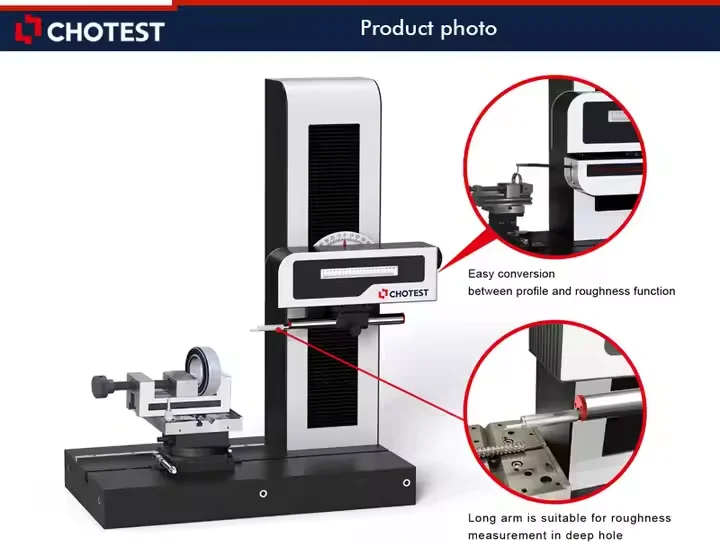 CHOTEST

Product photo

CHOTEST

Easy conversion
between profile and roughness function

Long arm is suitable for roughness measurement in deep hole