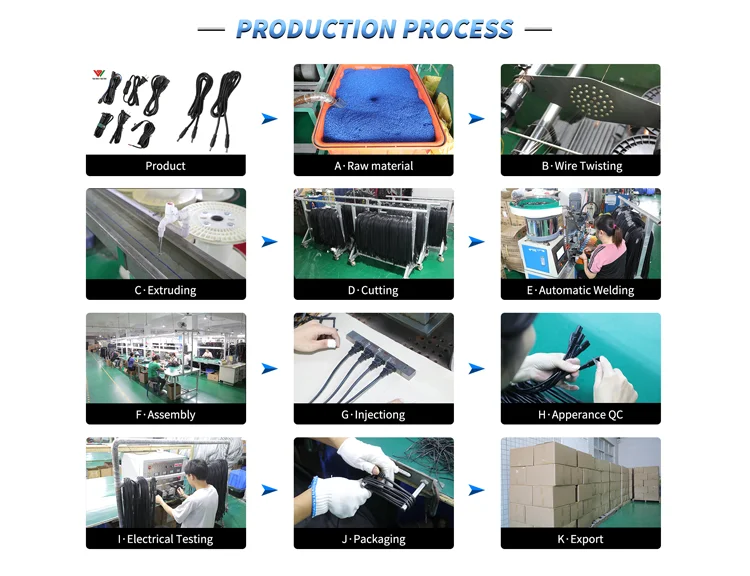 PRODUCTION PROCESS

Product

A · Raw material

B · Wire Twisting

C · Extruding

D · Cutting

E · Automatic Welding

F · Assembly

G · Injectiong

H · Apperance QC

I · Electrical Testing

J · Packaging

K · Export